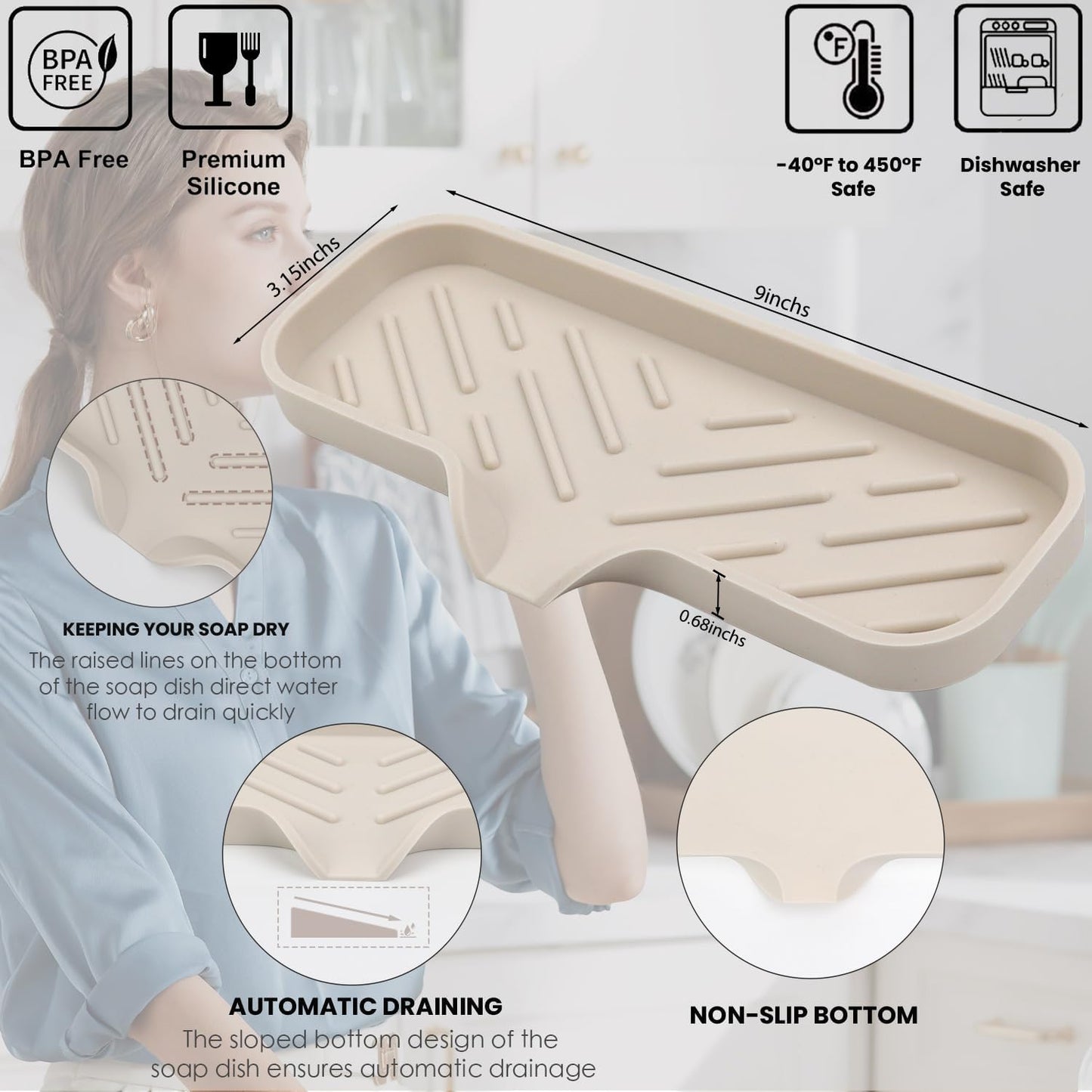 BPA FREE

BPA Free

Premium Silicone

°F

-40°F to 450°F Safe

Dishwasher Safe

3.15inchs

9inchs

0.68inchs

KEEPING YOUR SOAP DRY

The raised lines on the bottom of the soap dish direct water flow to drain quickly

AUTOMATIC DRAINING

The sloped bottom design of the soap dish ensures automatic drainage

NON-SLIP BOTTOM