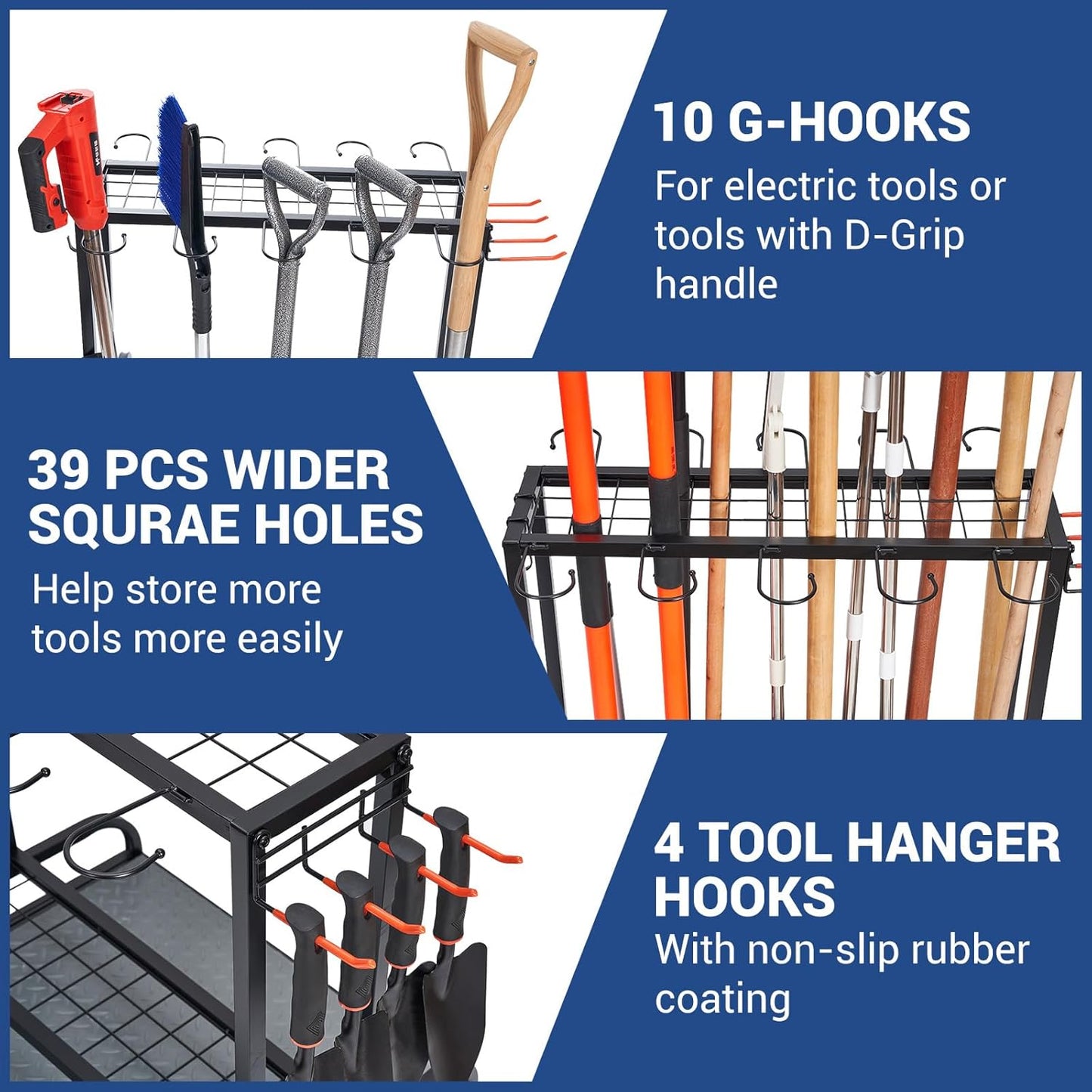 10 G-HOOKS
For electric tools or tools with D-Grip handle

39 PCS WIDER SQURAE HOLES
Help store more tools more easily

4 TOOL HANGER HOOKS
With non-slip rubber coating