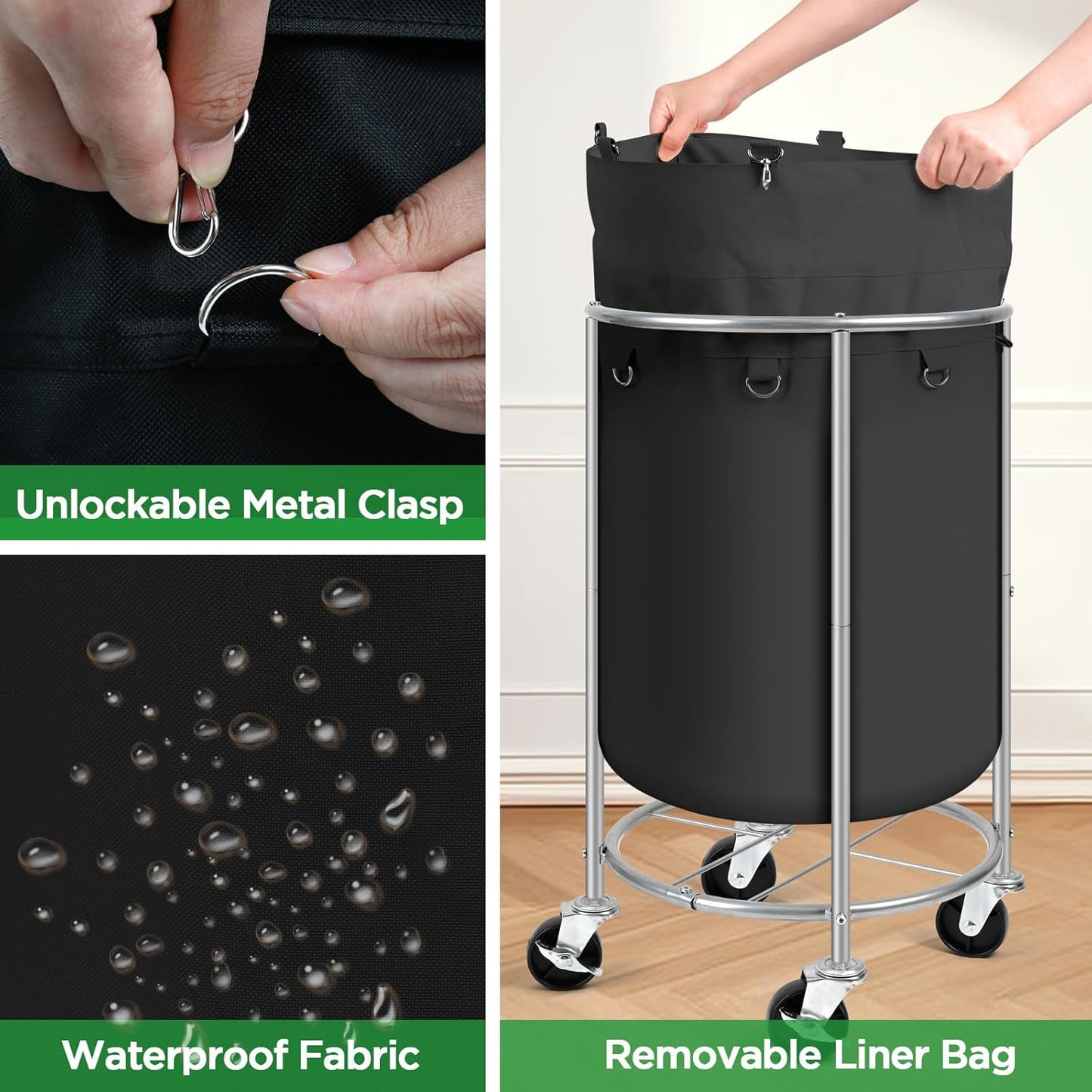 Unlockable Metal Clasp

Waterproof Fabric

Removable Liner Bag