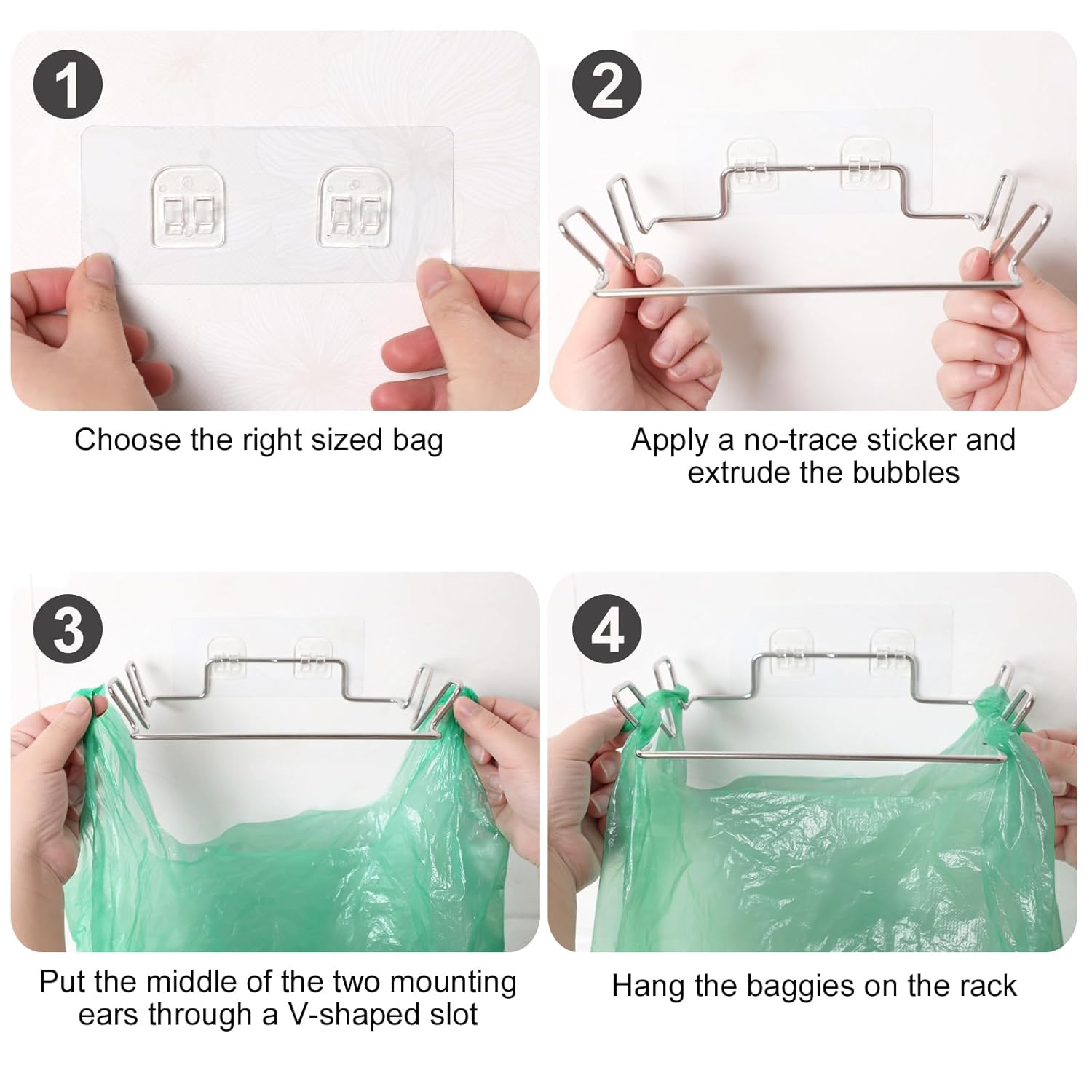 1

Choose the right sized bag

2

Apply a no-trace sticker and extrude the bubbles

3

Put the middle of the two mounting ears through a V-shaped slot

4

Hang the baggies on the rack