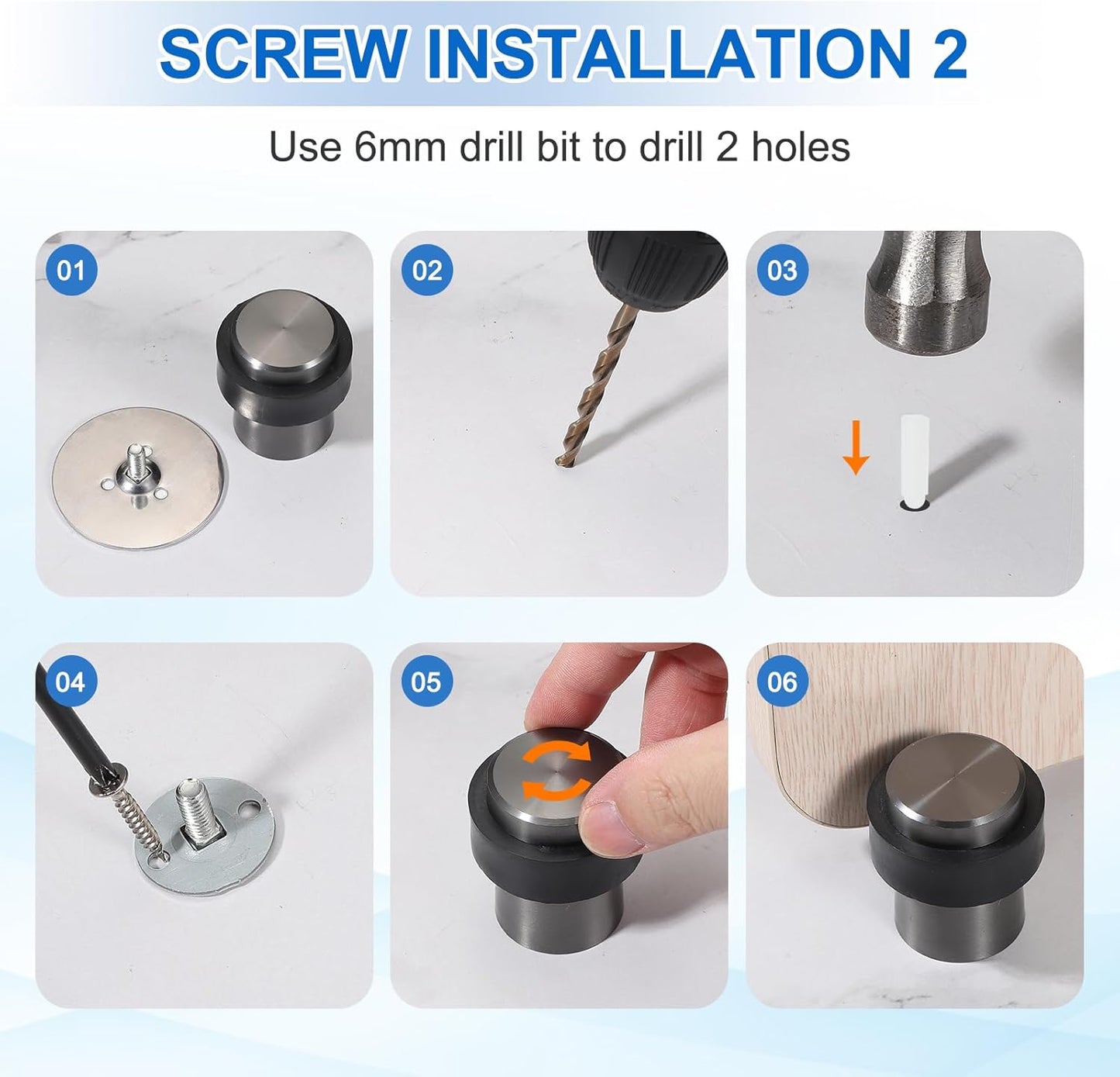 SCREW INSTALLATION 2

Use 6mm drill bit to drill 2 holes

01

02

03

04

05

06