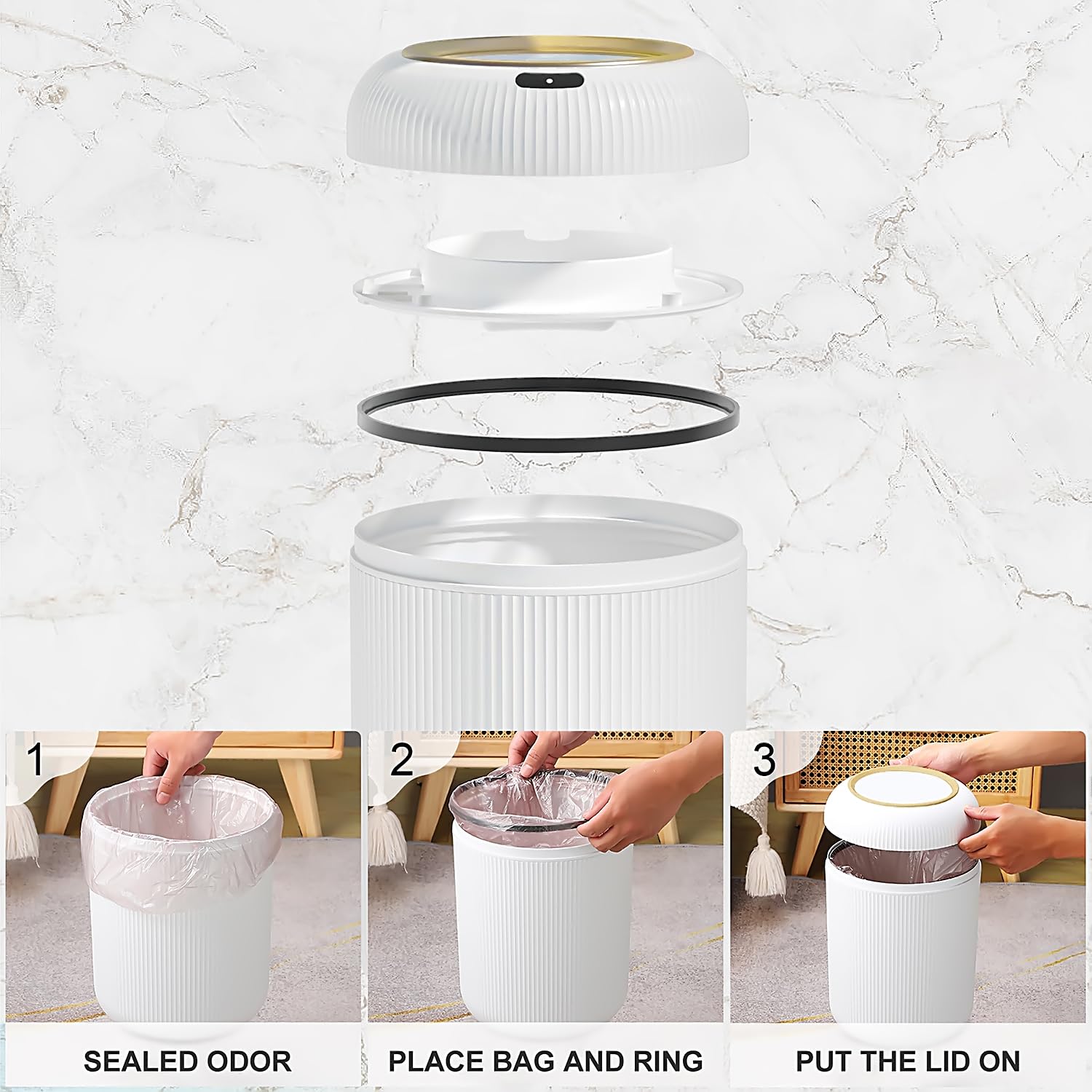 1

SEALED ODOR

2

PLACE BAG AND RING

3

PUT THE LID ON