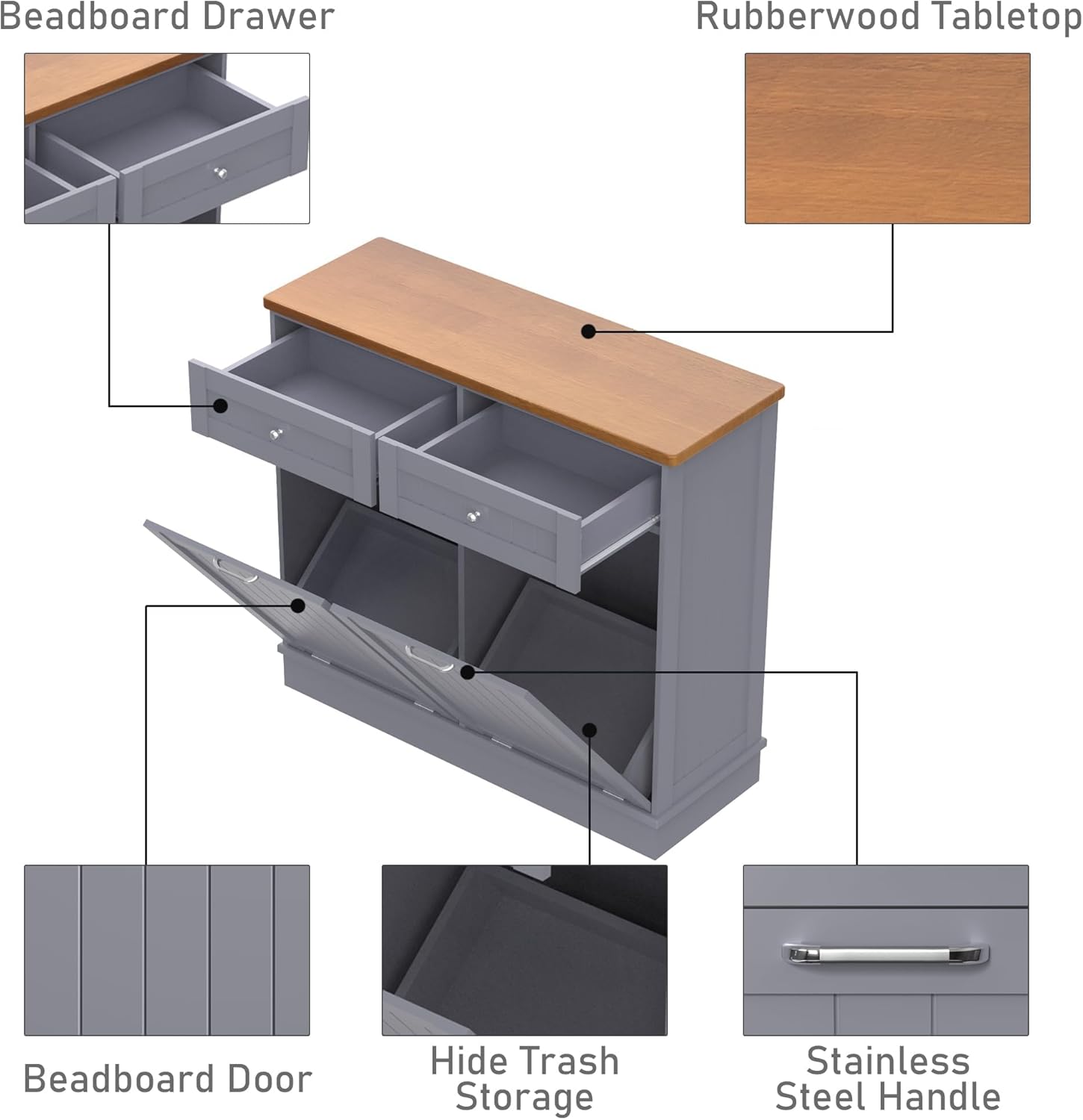 Beadboard Drawer

Rubberwood Tabletop

Beadboard Door

Hide Trash Storage

Stainless Steel Handle