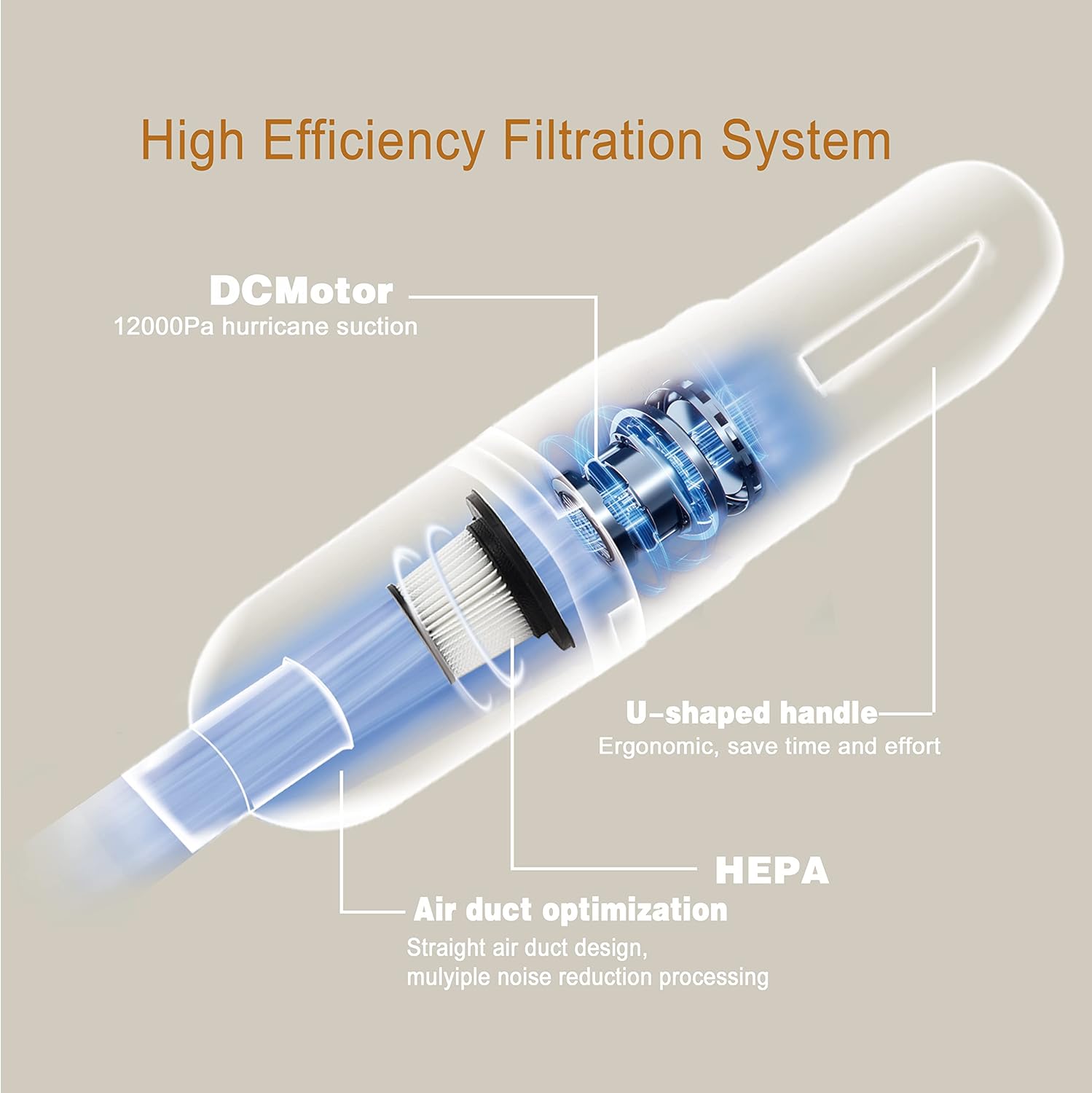 High Efficiency Filtration System

DCMotor
12000Pa hurricane suction

U-shaped handle
Ergonomic, save time and effort

HEPA

Air duct optimization
Straight air duct design, mulyiple noise reduction processing