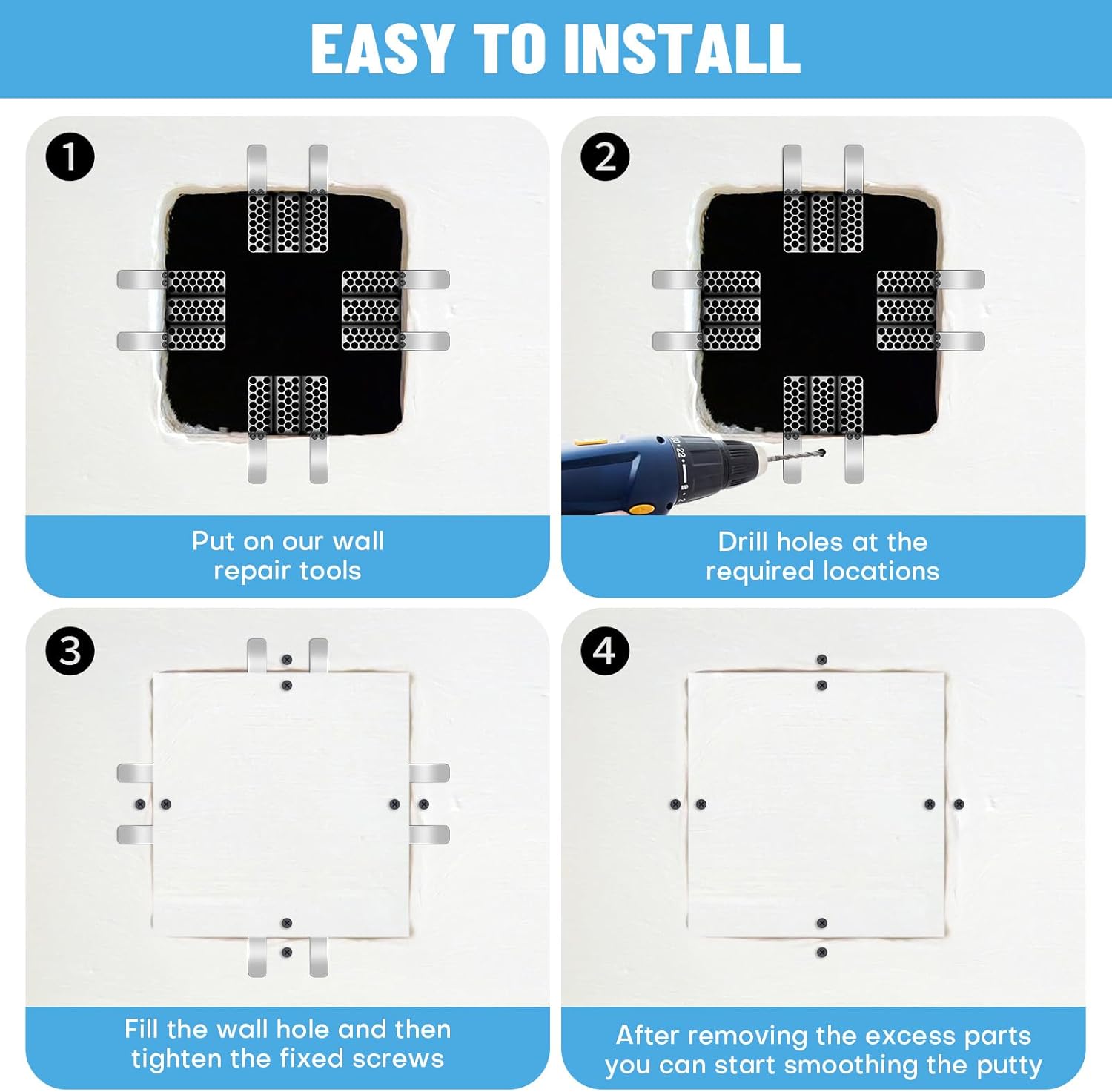 EASY TO INSTALL

1

Put on our wall repair tools

2

Drill holes at the required locations

3

Fill the wall hole and then tighten the fixed screws

4

After removing the excess parts you can start smoothing the putty