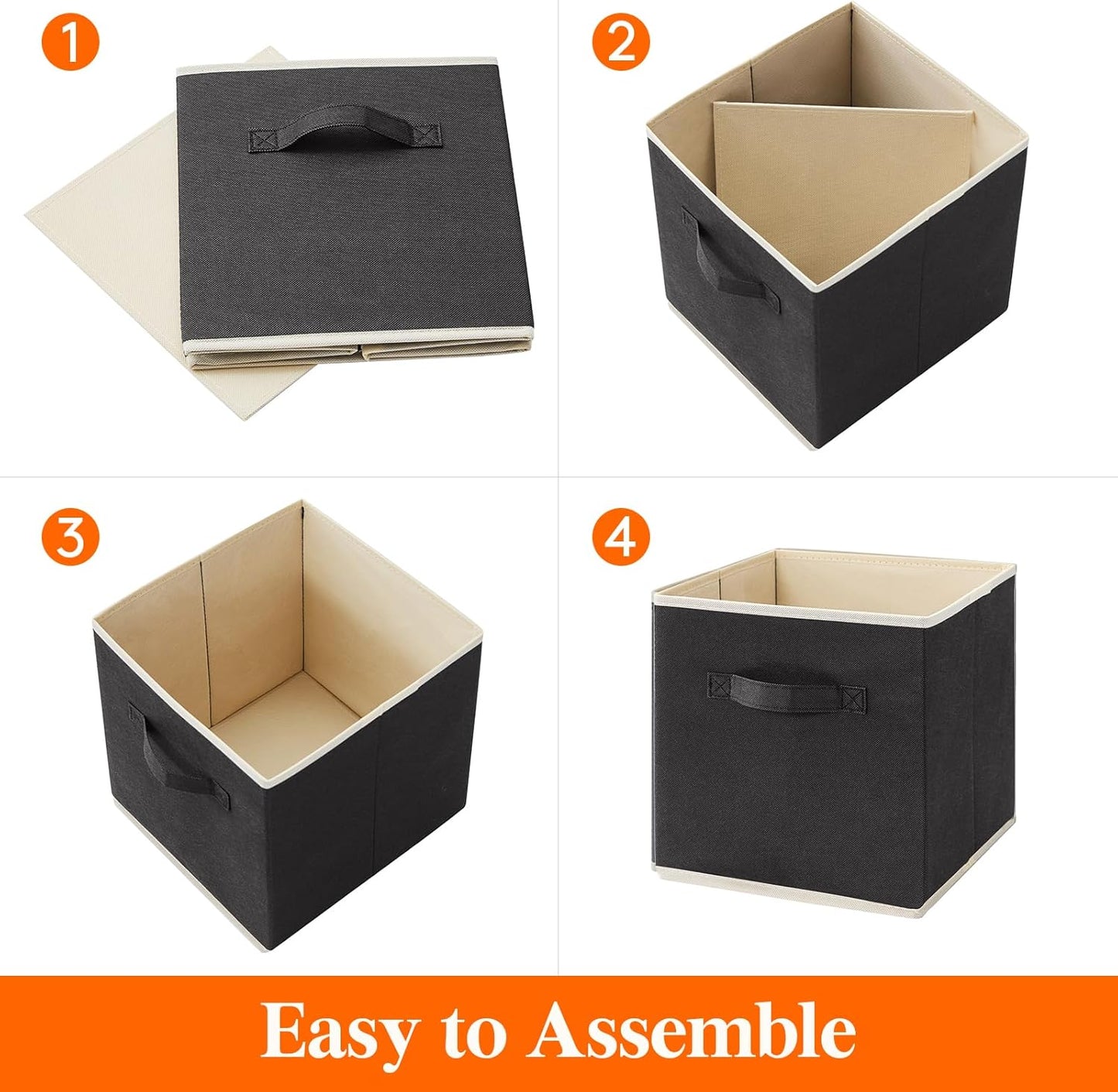 1

2

3

4

Easy to Assemble