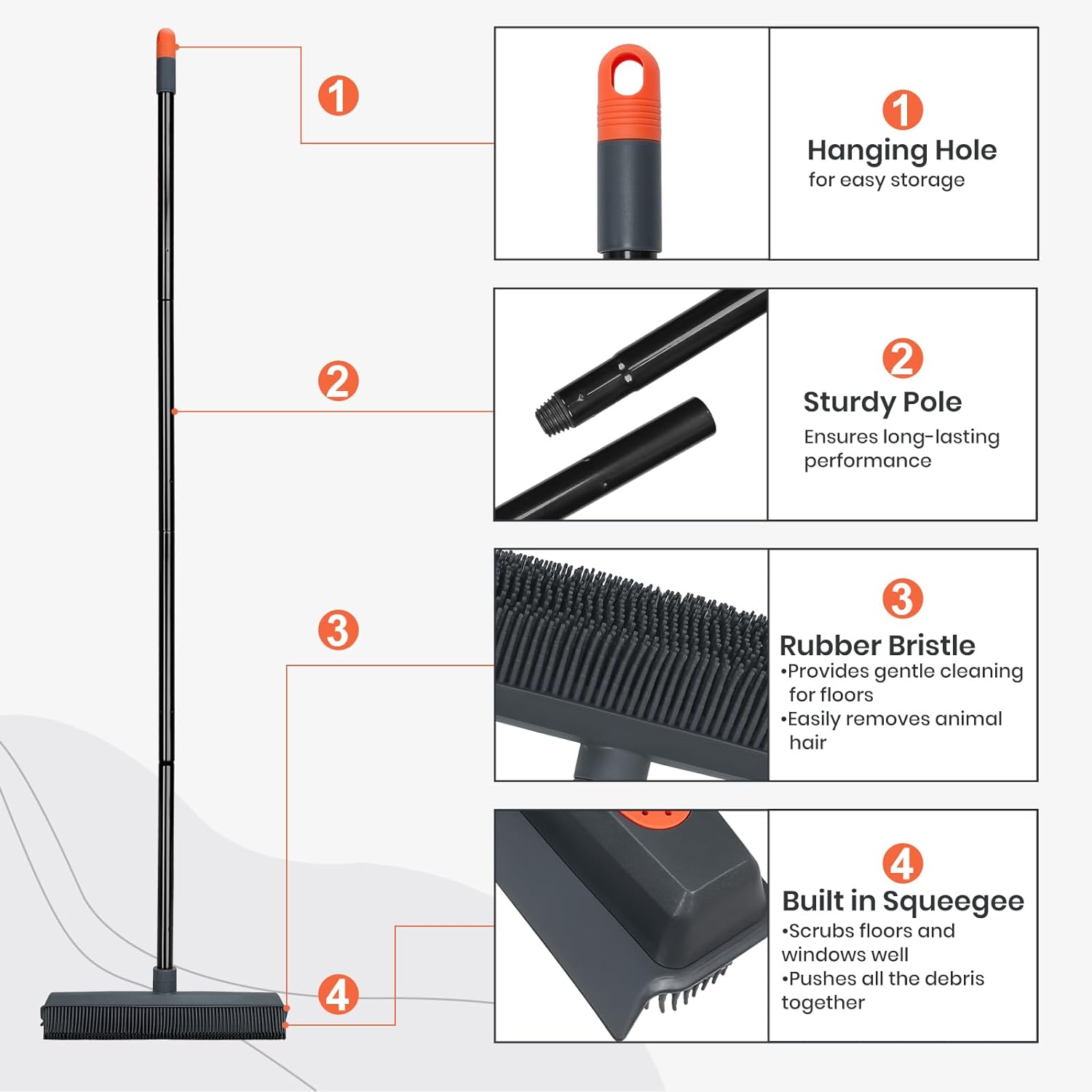 1

2

3

4

1
Hanging Hole
for easy storage

2
Sturdy Pole
Ensures long-lasting performance

3
Rubber Bristle
•Provides gentle cleaning for floors
•Easily removes animal hair

4
Built in Squeegee
•Scrubs floors and windows well
•Pushes all the debris together