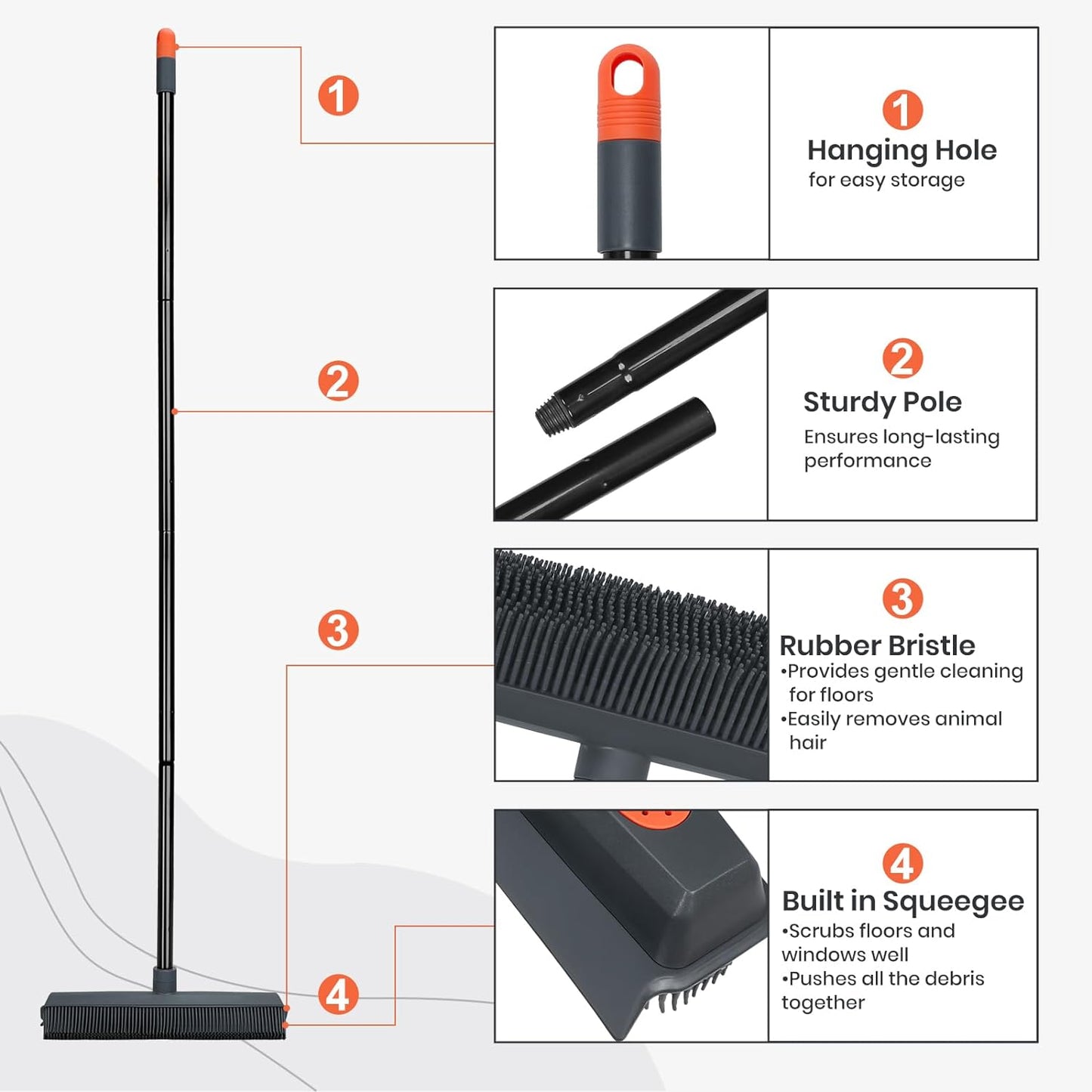 1

2

3

4

1
Hanging Hole
for easy storage

2
Sturdy Pole
Ensures long-lasting performance

3
Rubber Bristle
•Provides gentle cleaning for floors
•Easily removes animal hair

4
Built in Squeegee
•Scrubs floors and windows well
•Pushes all the debris together