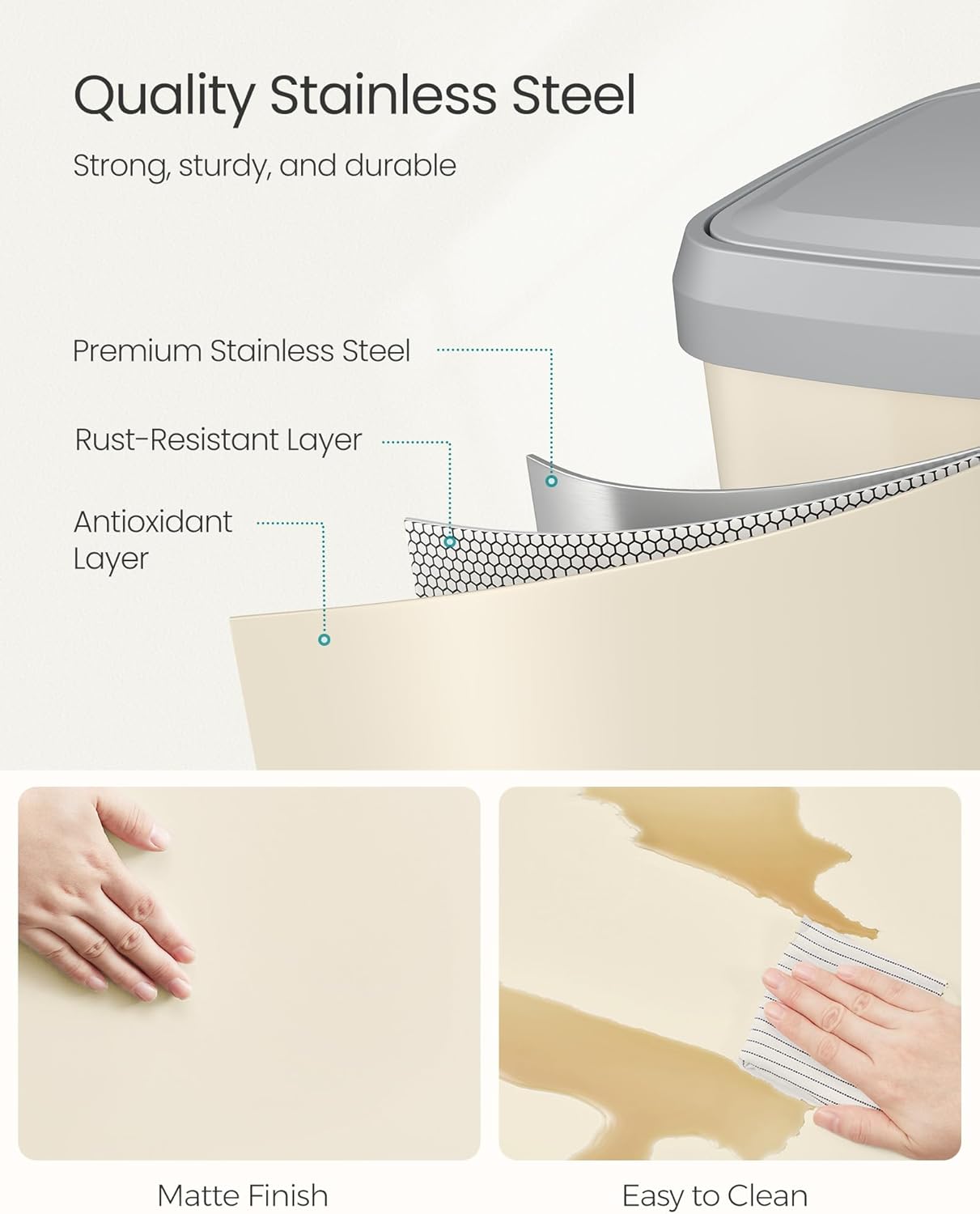 Quality Stainless Steel

Strong, sturdy, and durable

Premium Stainless Steel

Rust-Resistant Layer

Antioxidant Layer

Matte Finish

Easy to Clean