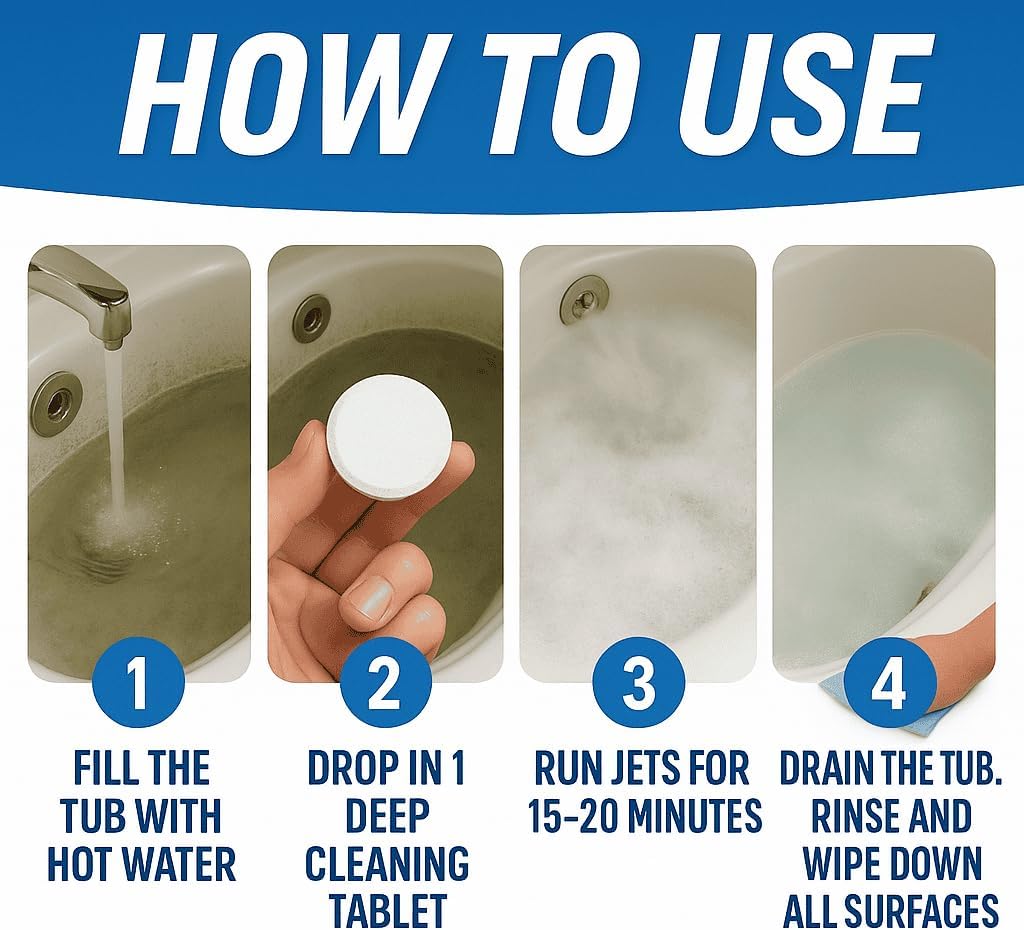 HOW TO USE

1
FILL THE TUB WITH HOT WATER

2
DROP IN 1 DEEP CLEANING TABLET

3
RUN JETS FOR 15-20 MINUTES

4
DRAIN THE TUB. RINSE AND WIPE DOWN ALL SURFACES