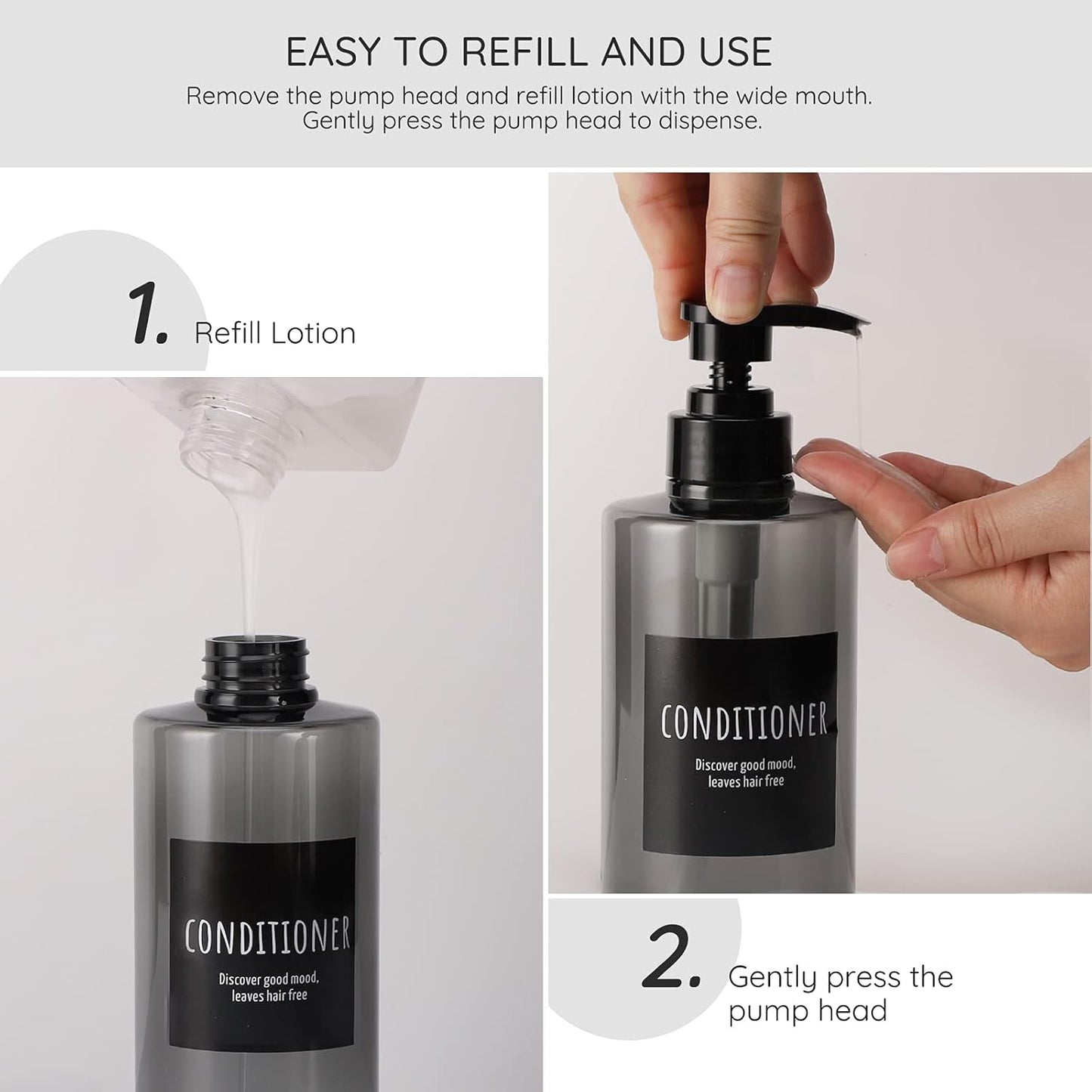 EASY TO REFILL AND USE

Remove the pump head and refill lotion with the wide mouth. Gently press the pump head to dispense.

1. Refill Lotion

CONDITIONER

Discover good mood, leaves hair free

CONDITIONER

Discover good mood, leaves hair free

2. Gently press the pump head