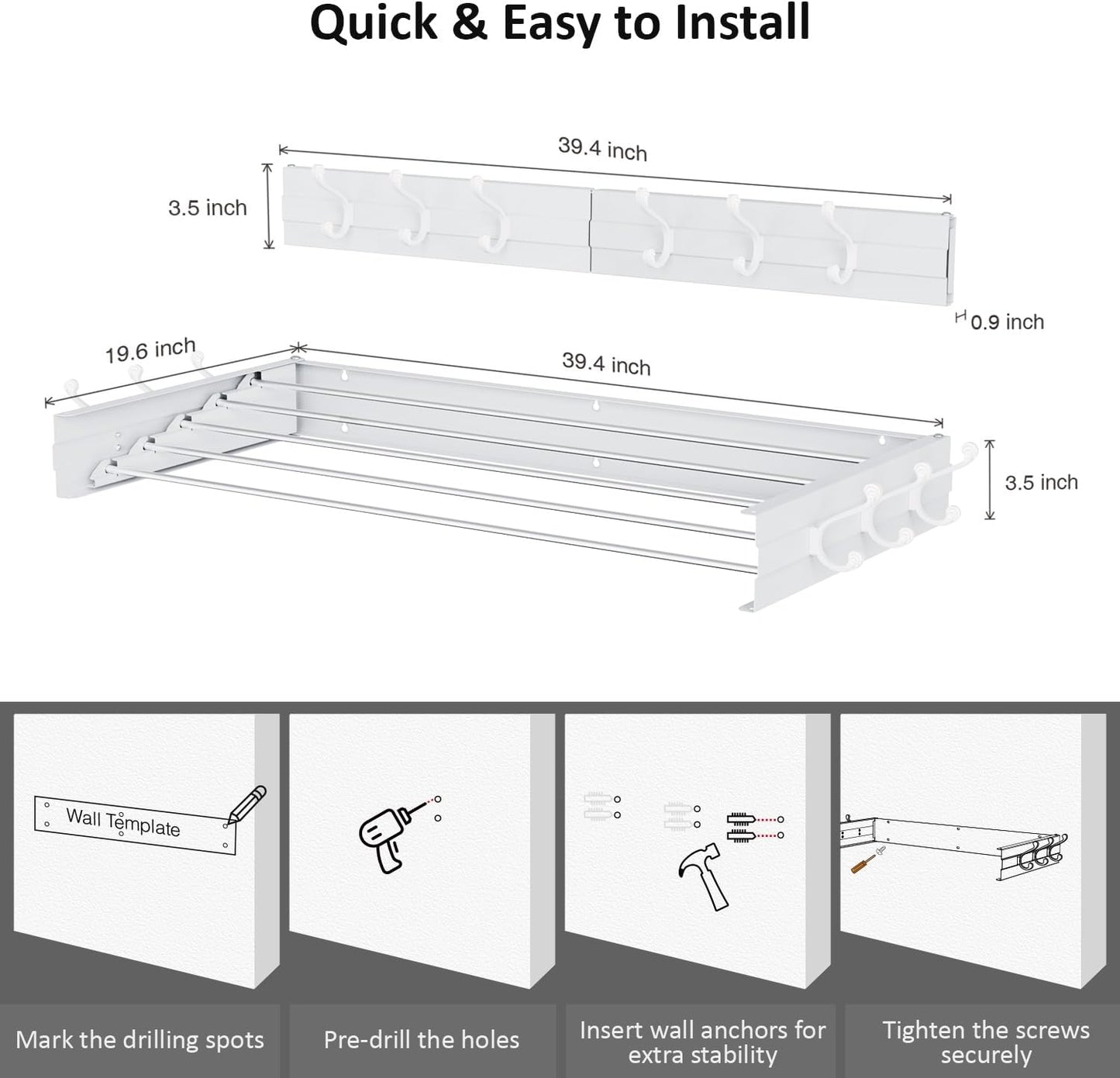 Quick & Easy to Install

39.4 inch

3.5 inch

0.9 inch

19.6 inch

39.4 inch

3.5 inch

Wall Template

Mark the drilling spots

Pre-drill the holes

Insert wall anchors for extra stability

Tighten the screws securely