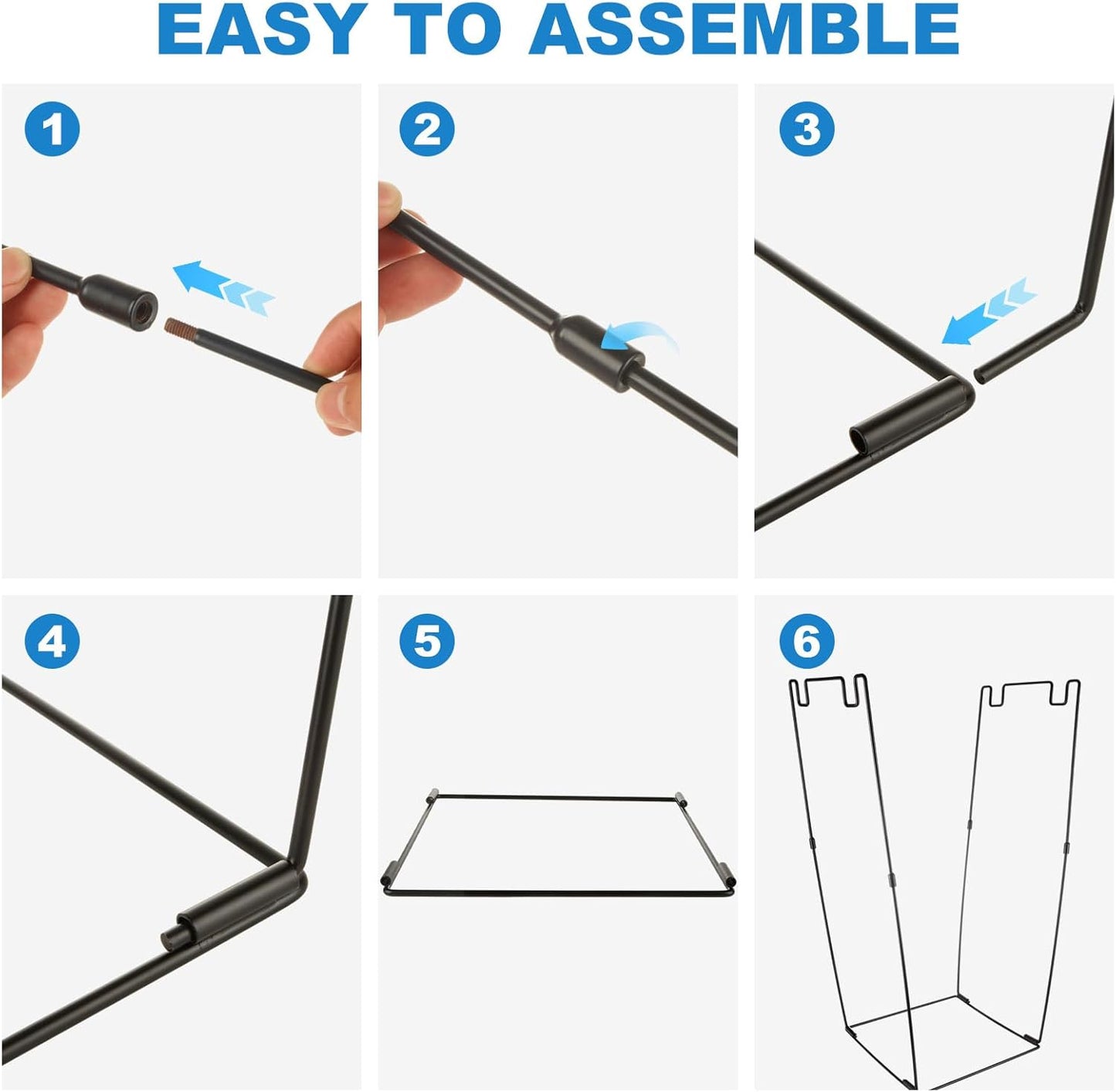 EASY TO ASSEMBLE

1

2

3

4

5

6