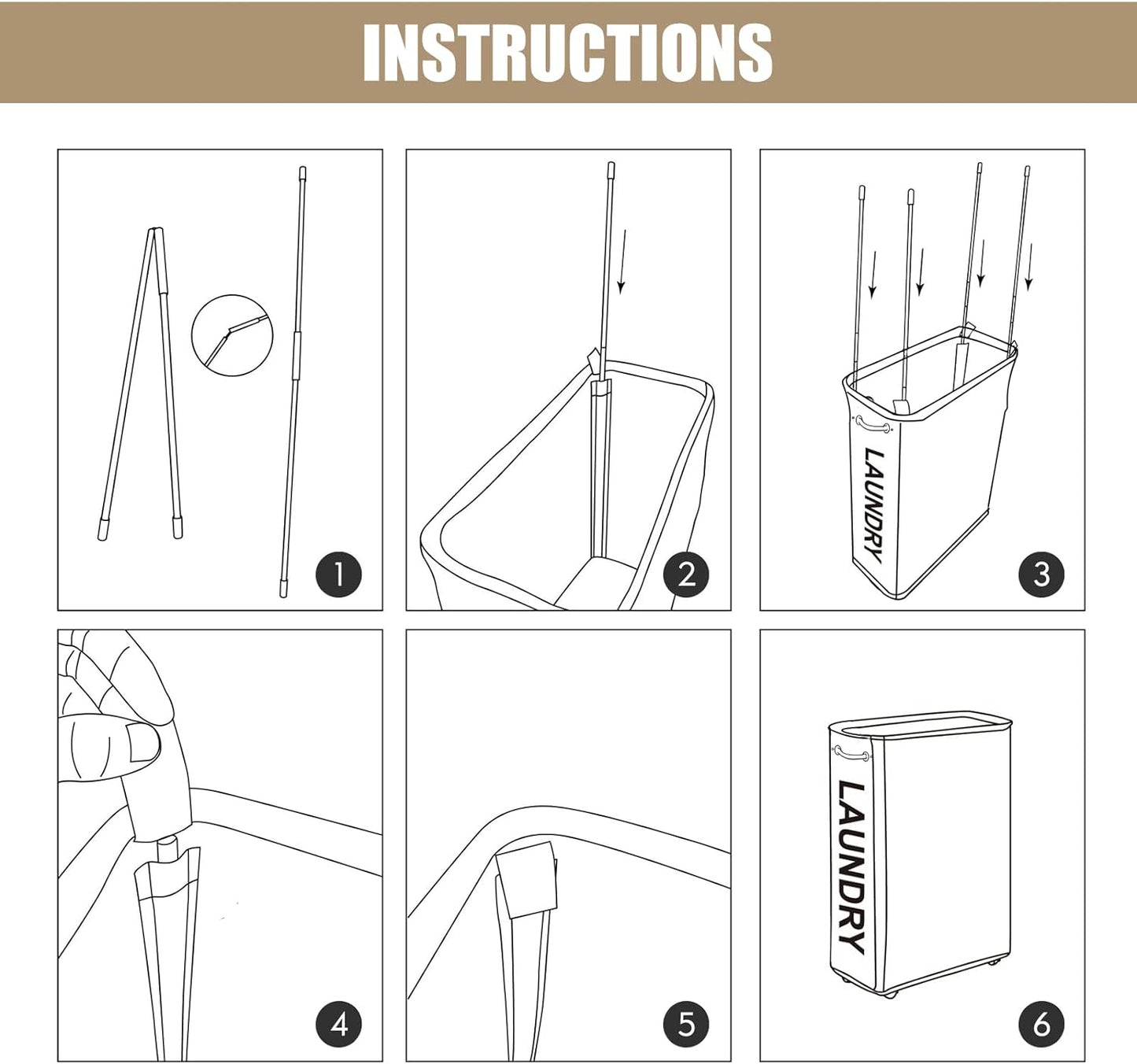 INSTRUCTIONS

1

2

LAUNDRY

3

4

5

LAUNDRY

6