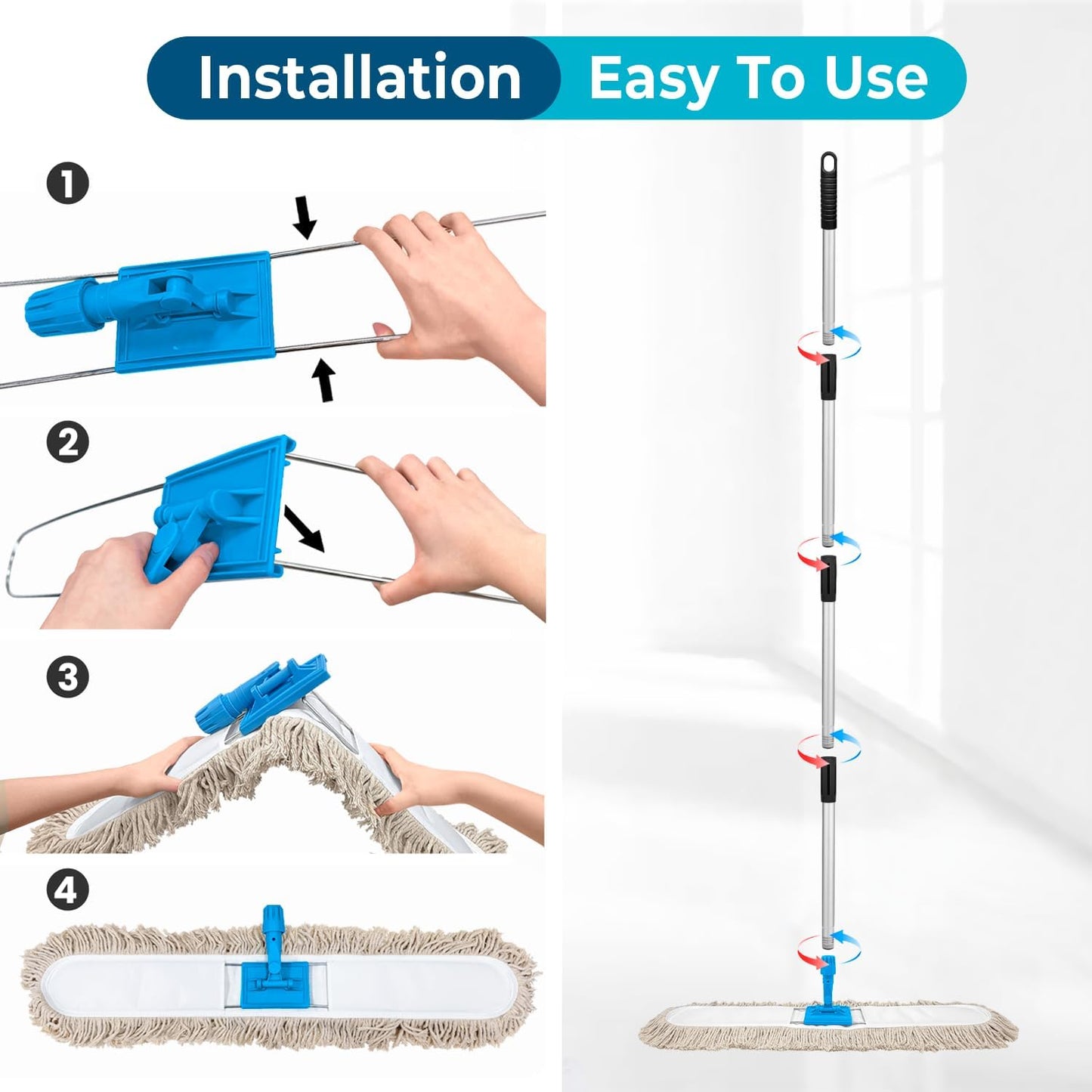 Installation Easy To Use

1

2

3

4