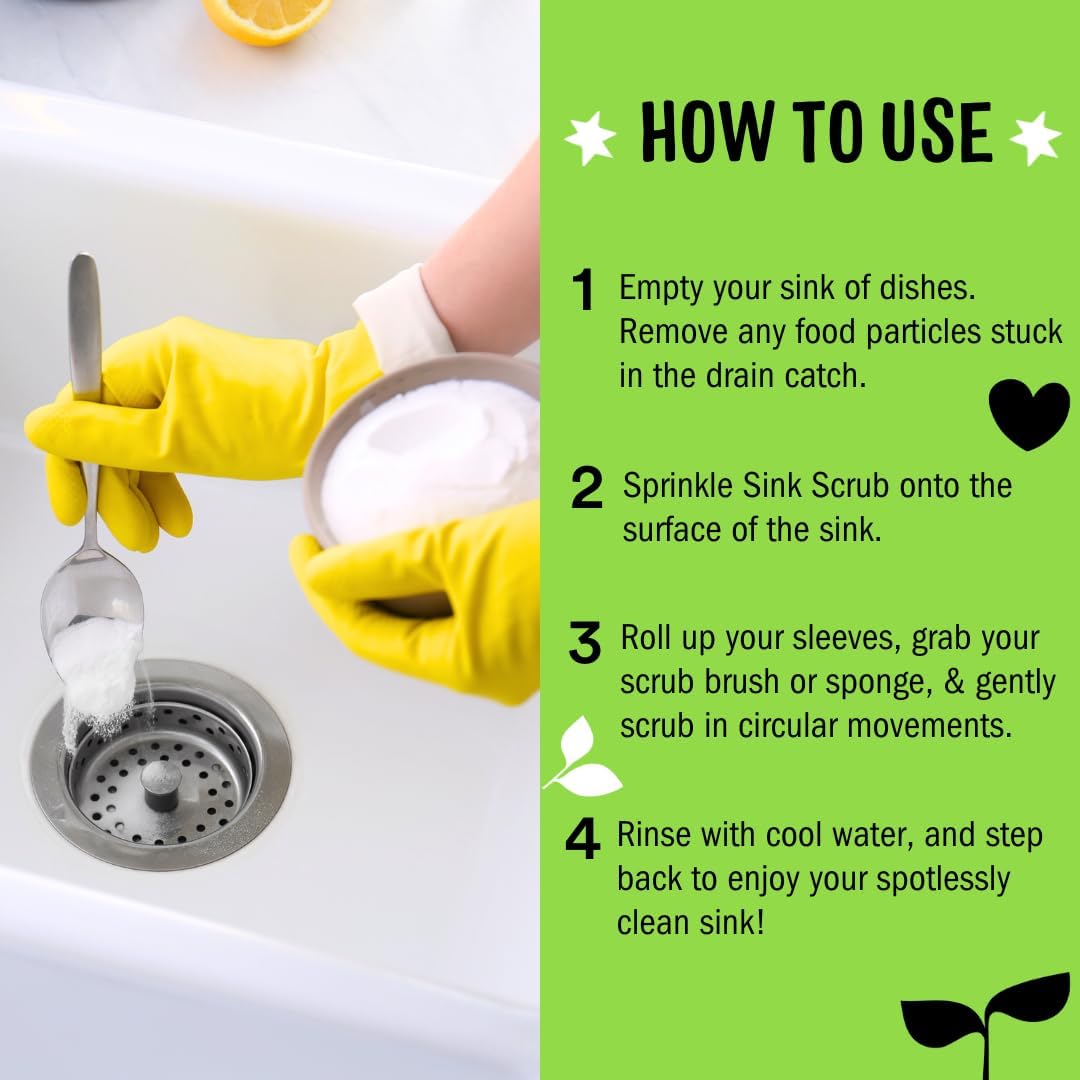 HOW TO USE

1 Empty your sink of dishes. Remove any food particles stuck in the drain catch.

2 Sprinkle Sink Scrub onto the surface of the sink.

3 Roll up your sleeves, grab your scrub brush or sponge, & gently scrub in circular movements.

4 Rinse with cool water, and step back to enjoy your spotlessly clean sink!