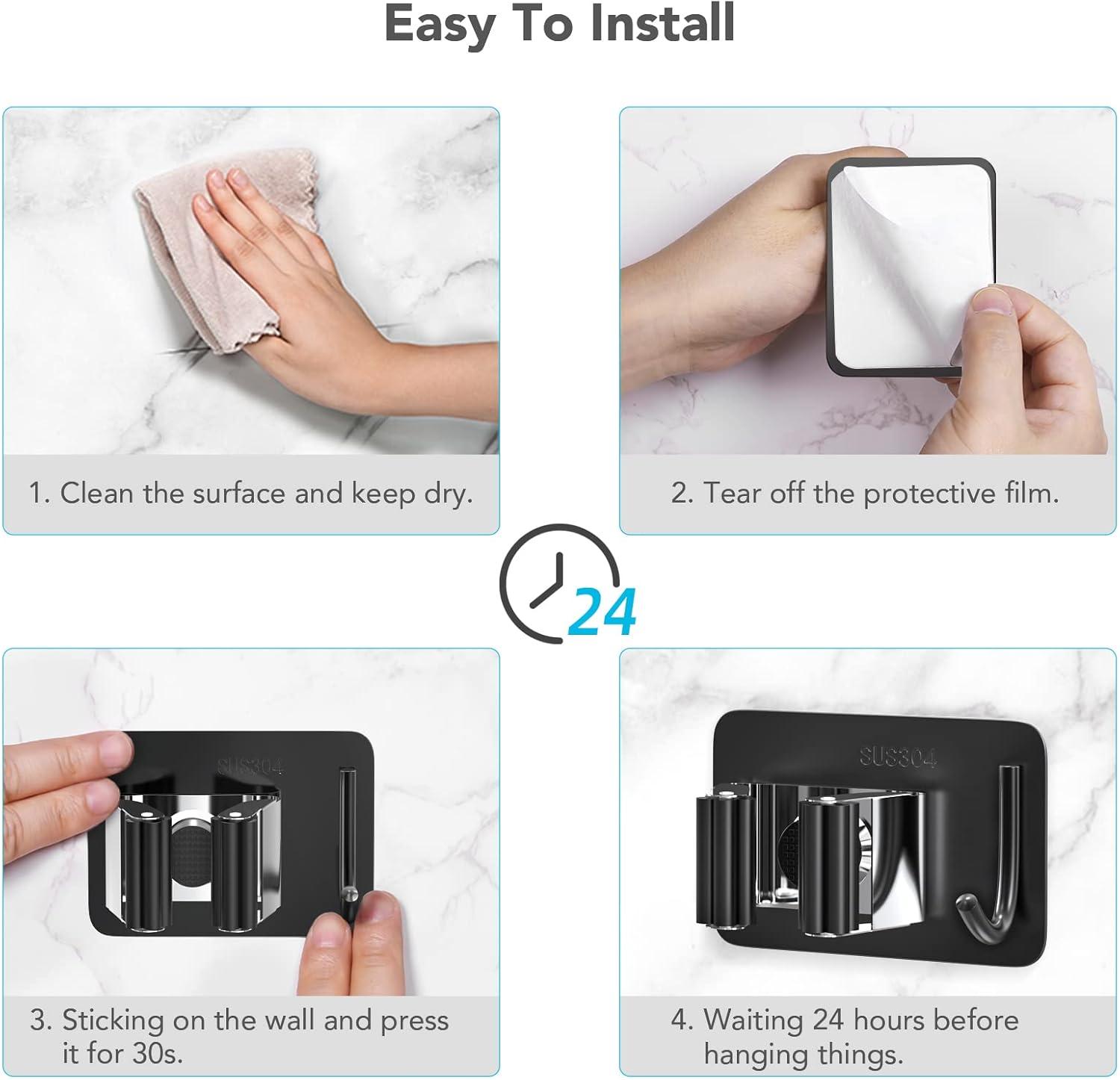 Easy To Install

1. Clean the surface and keep dry.

2. Tear off the protective film.

24

SUS304

3. Sticking on the wall and press it for 30s.

SUS304

4. Waiting 24 hours before hanging things.