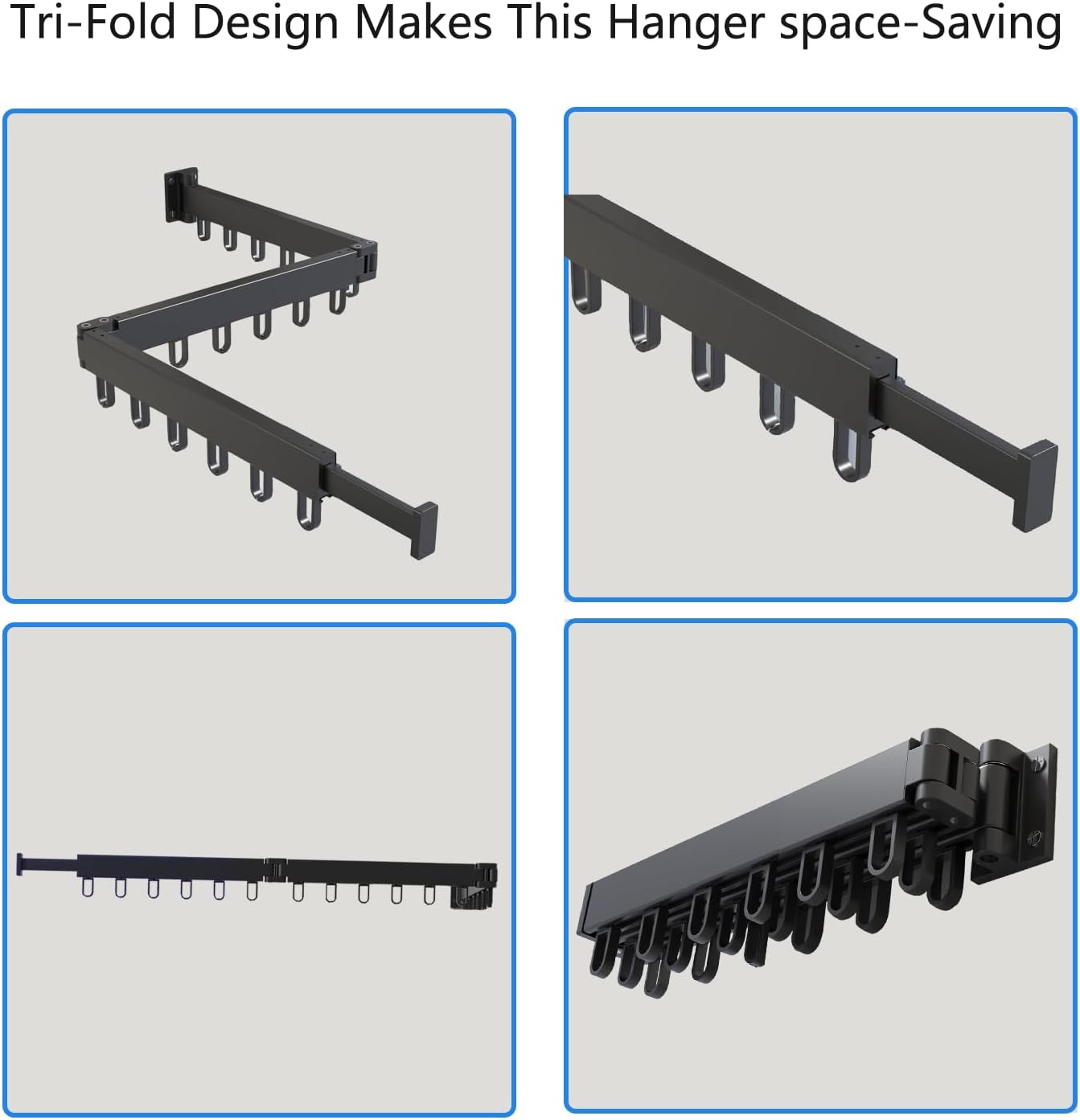 Tri-Fold Design Makes This Hanger space-Saving