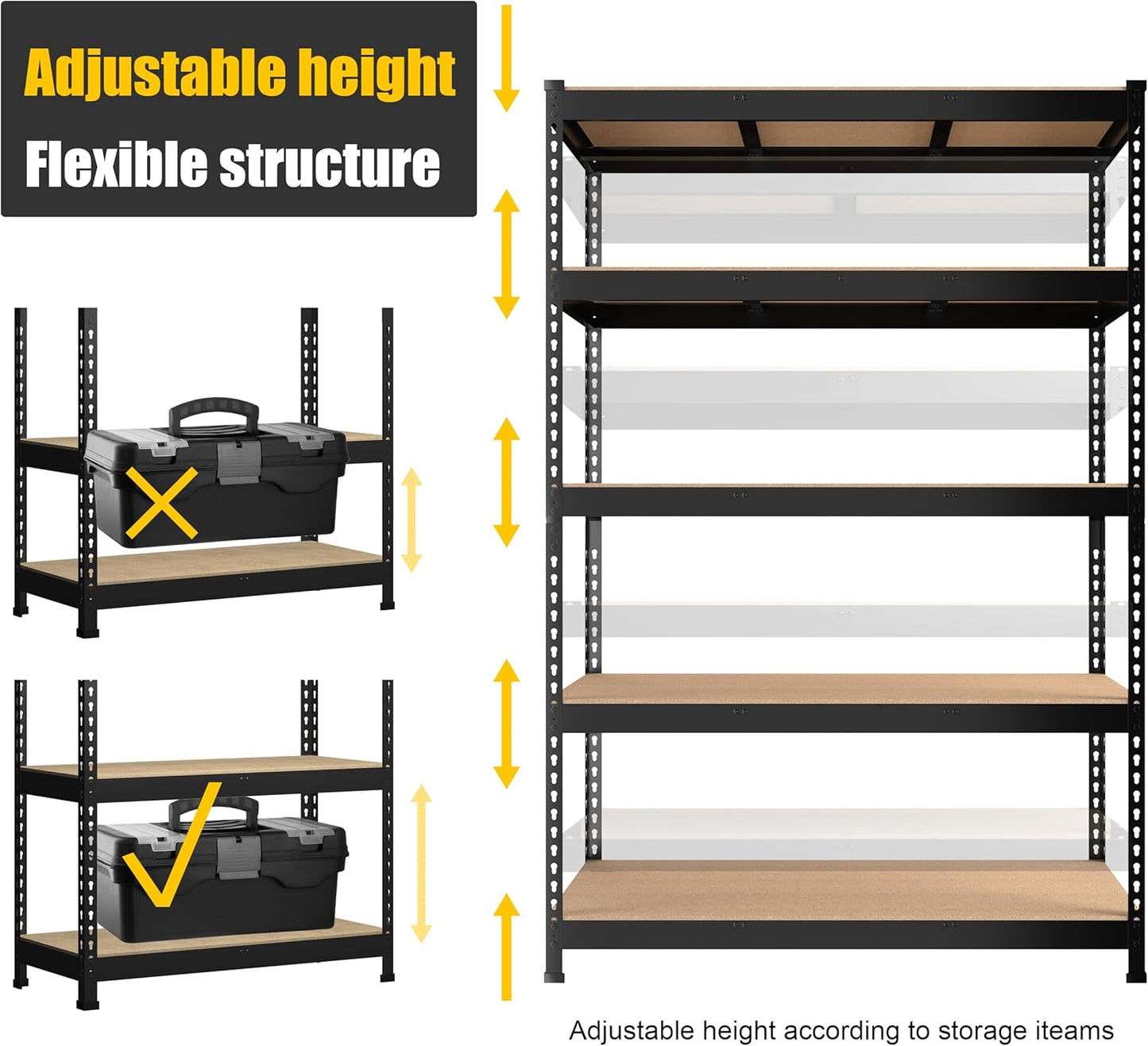 Adjustable height
Flexible structure

Adjustable height according to storage iteams