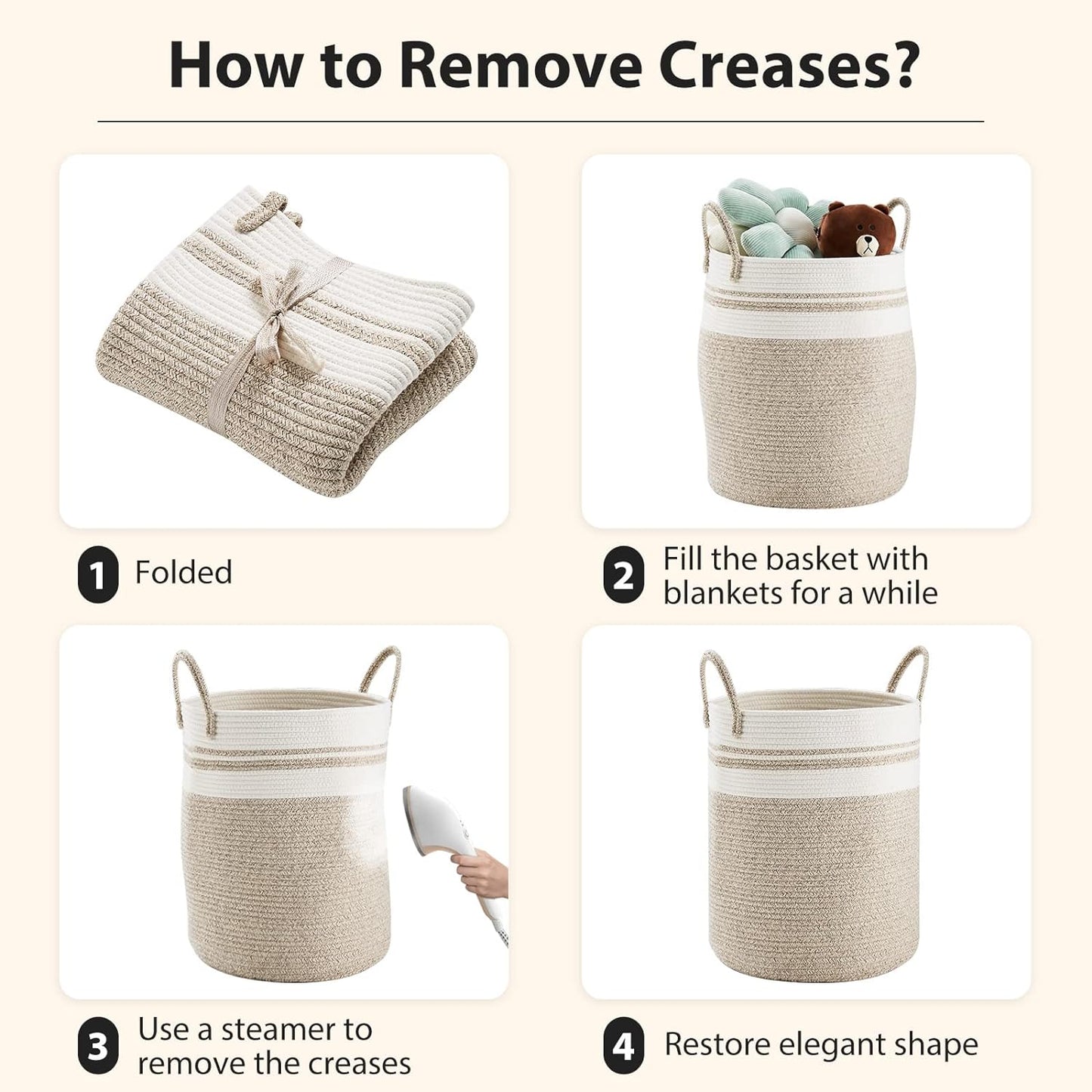 How to Remove Creases?

1 Folded

2 Fill the basket with blankets for a while

3 Use a steamer to remove the creases

4 Restore elegant shape