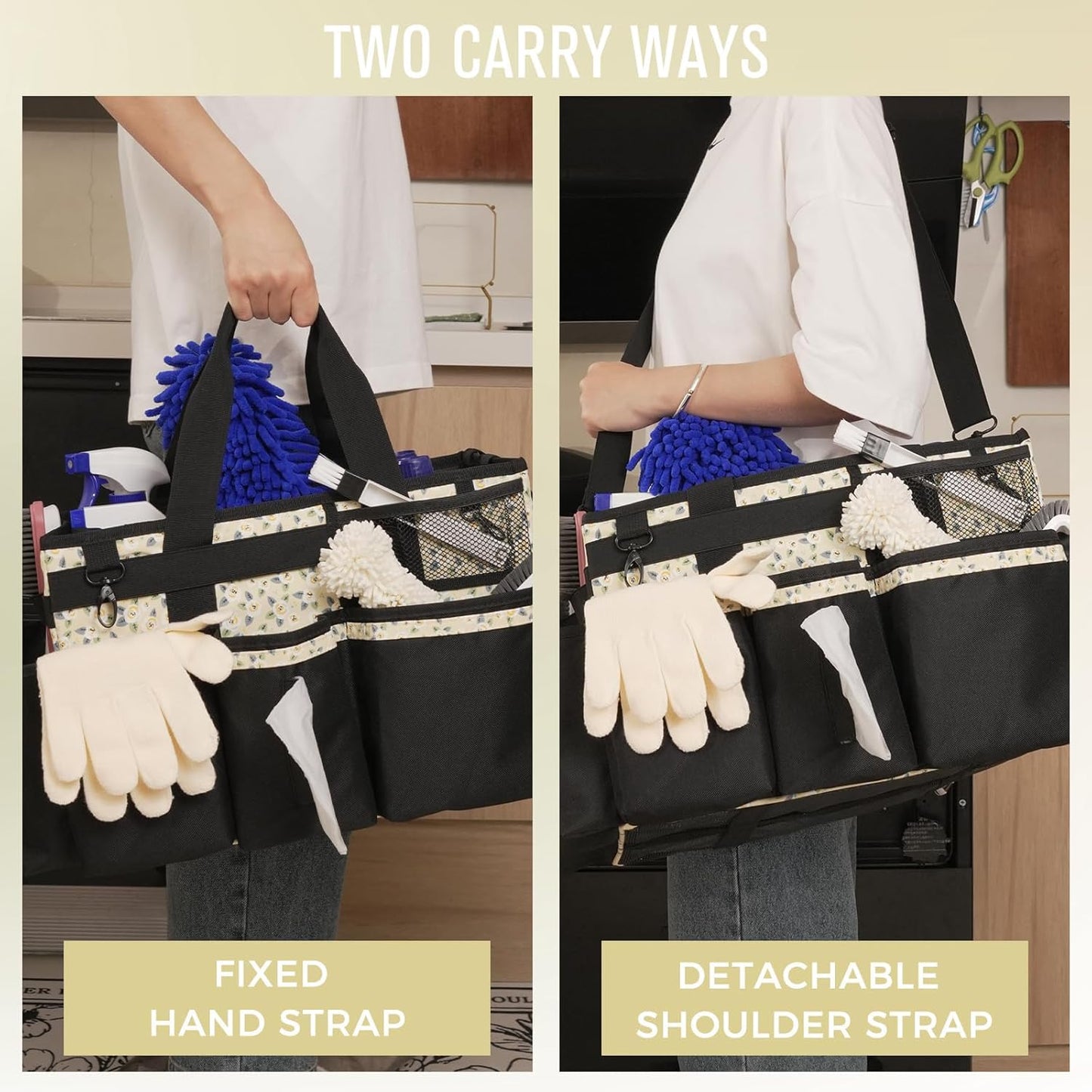 TWO CARRY WAYS

FIXED
HAND STRAP

DETACHABLE
SHOULDER STRAP