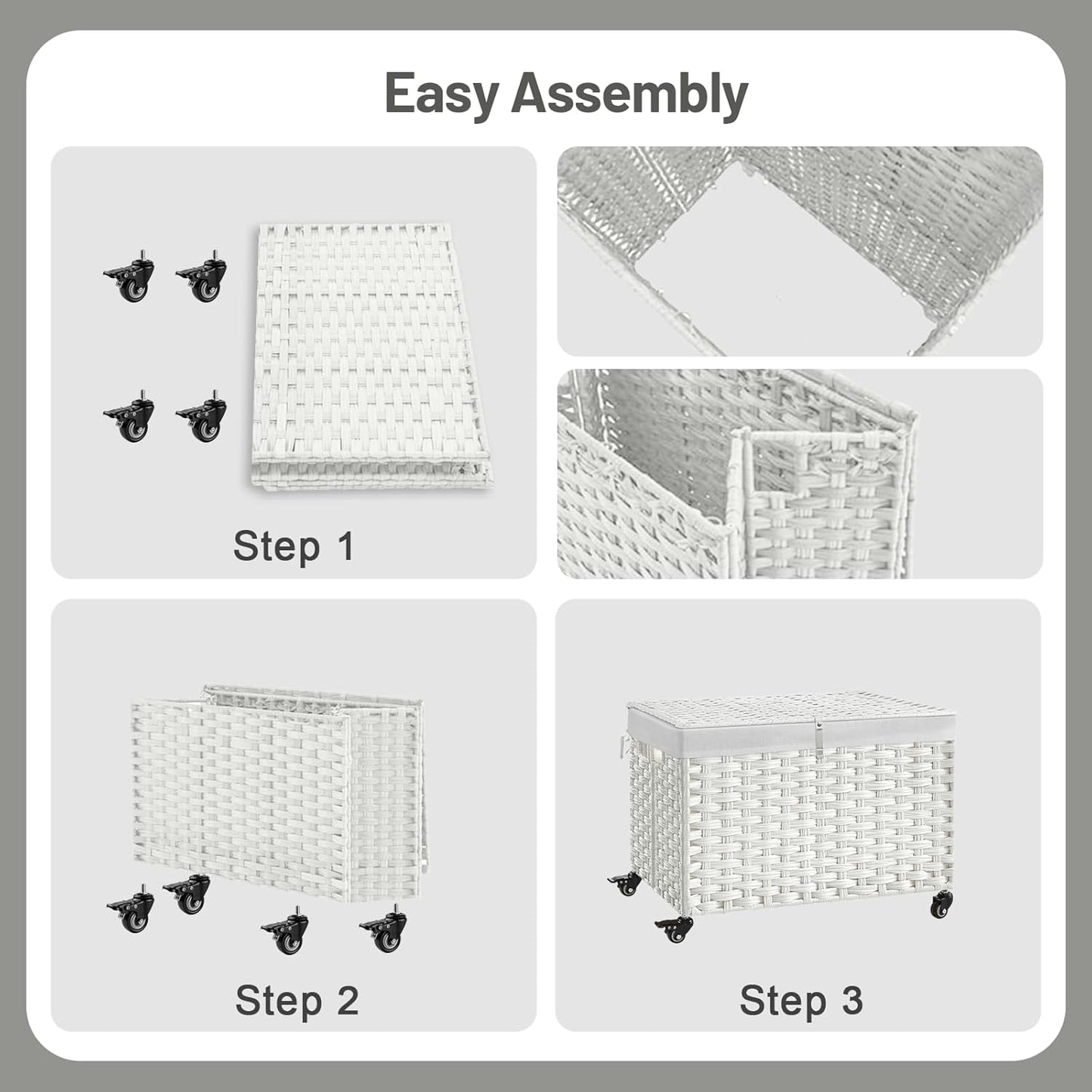 Easy Assembly

Step 1

Step 2

Step 3