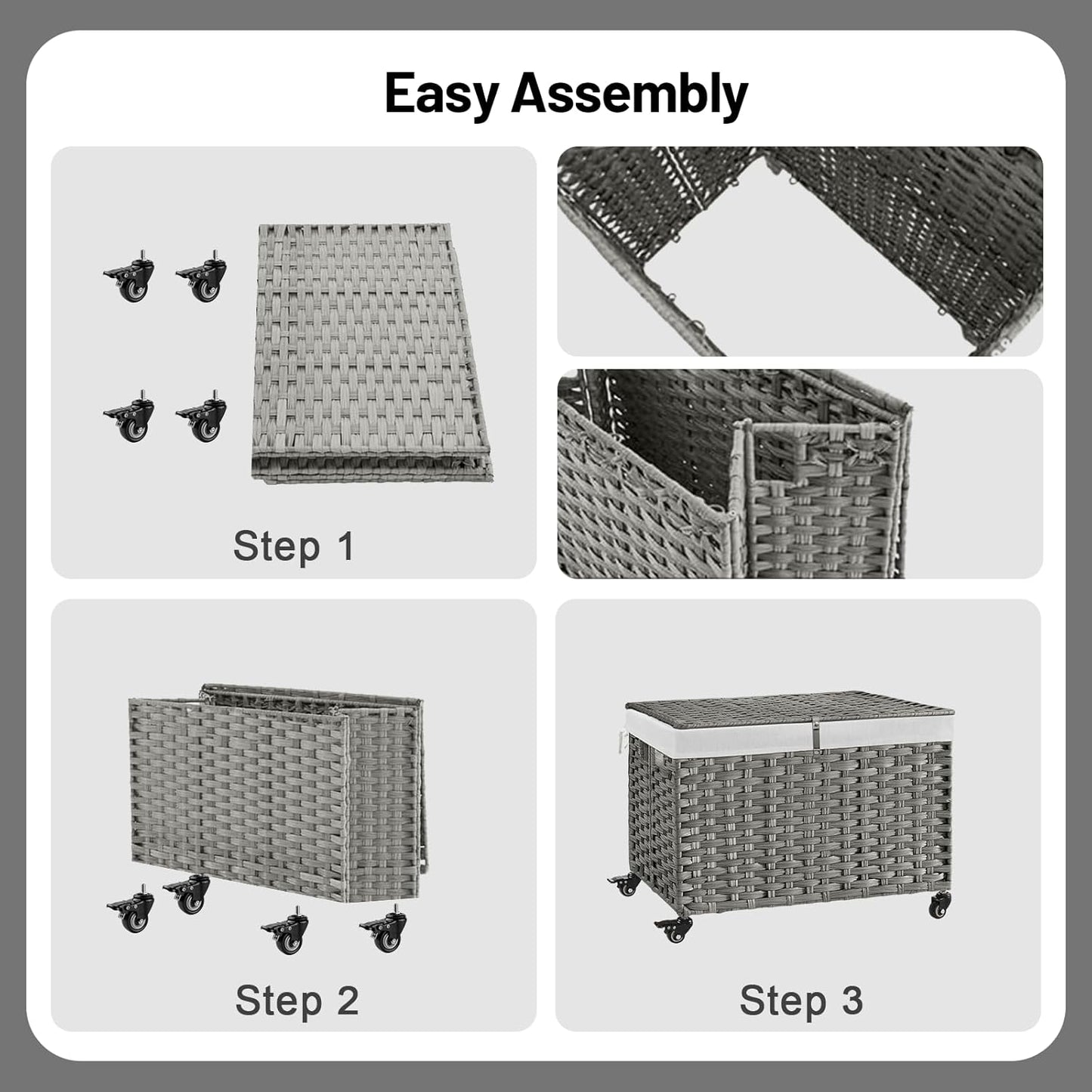 Easy Assembly

Step 1

Step 2

Step 3