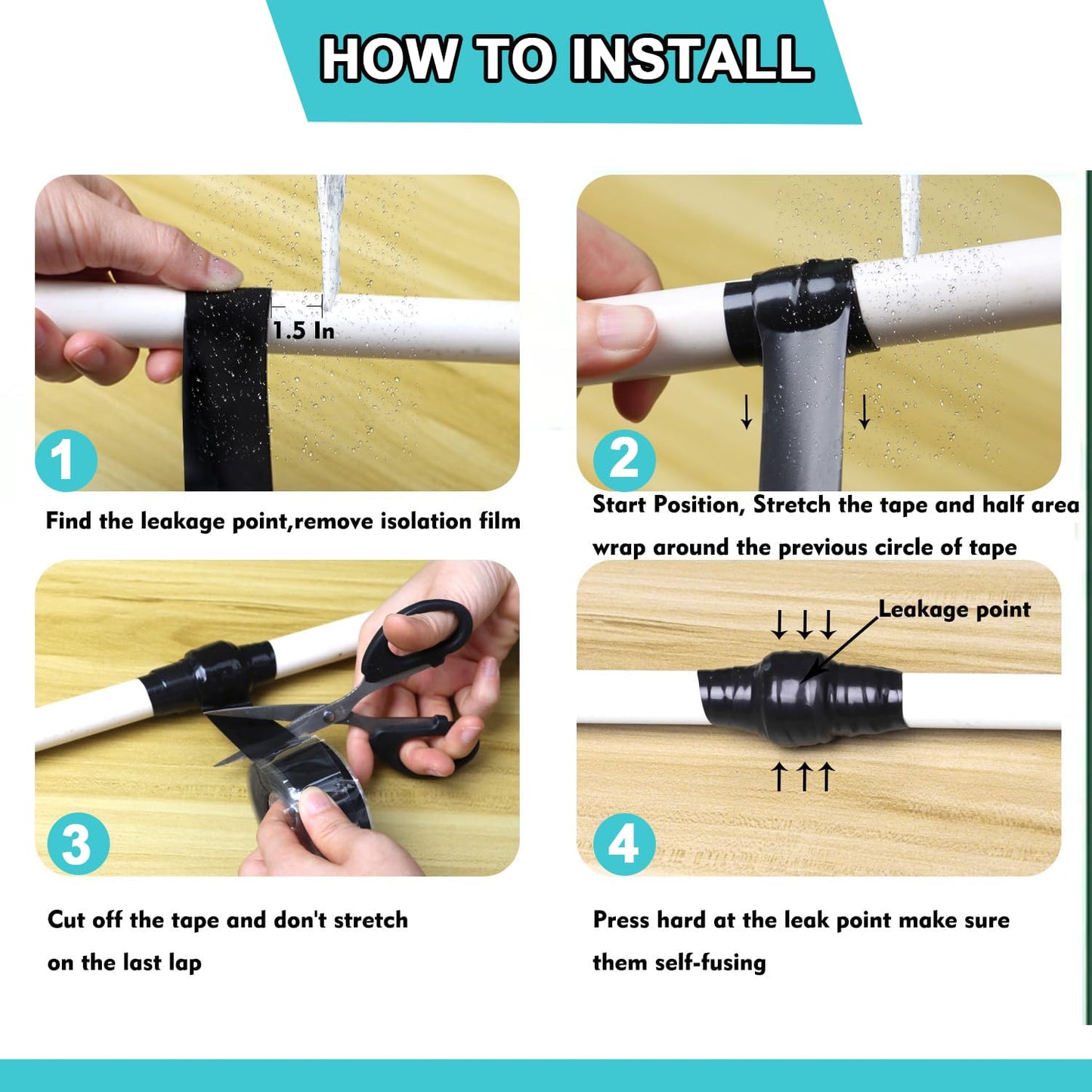 HOW TO INSTALL

1.5 In

1

Find the leakage point,remove isolation film

2

Start Position, Stretch the tape and half area wrap around the previous circle of tape

3

Cut off the tape and don't stretch on the last lap

Leakage point

4

Press hard at the leak point make sure them self-fusing