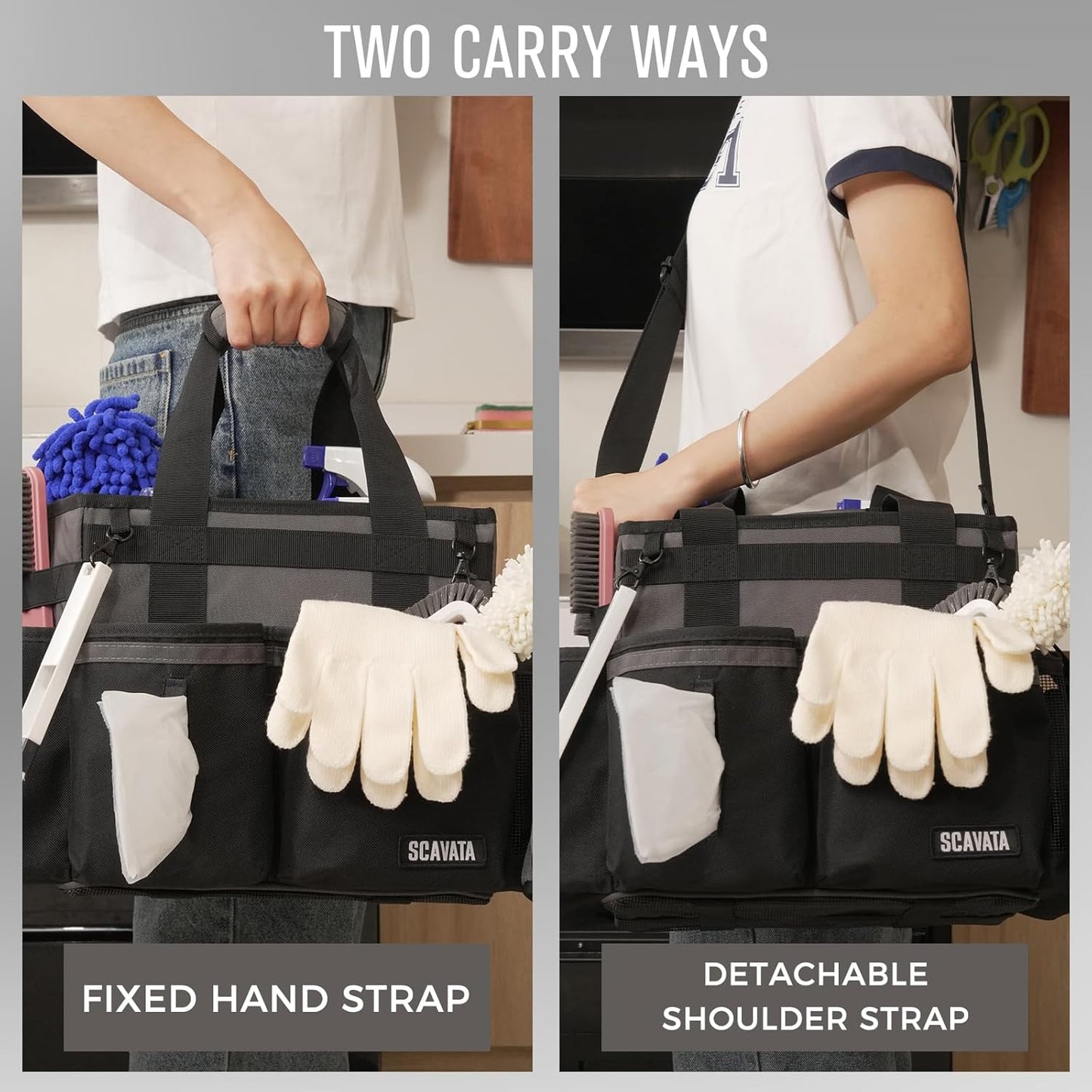 TWO CARRY WAYS

SCAVATA

FIXED HAND STRAP

SCAVATA

DETACHABLE SHOULDER STRAP