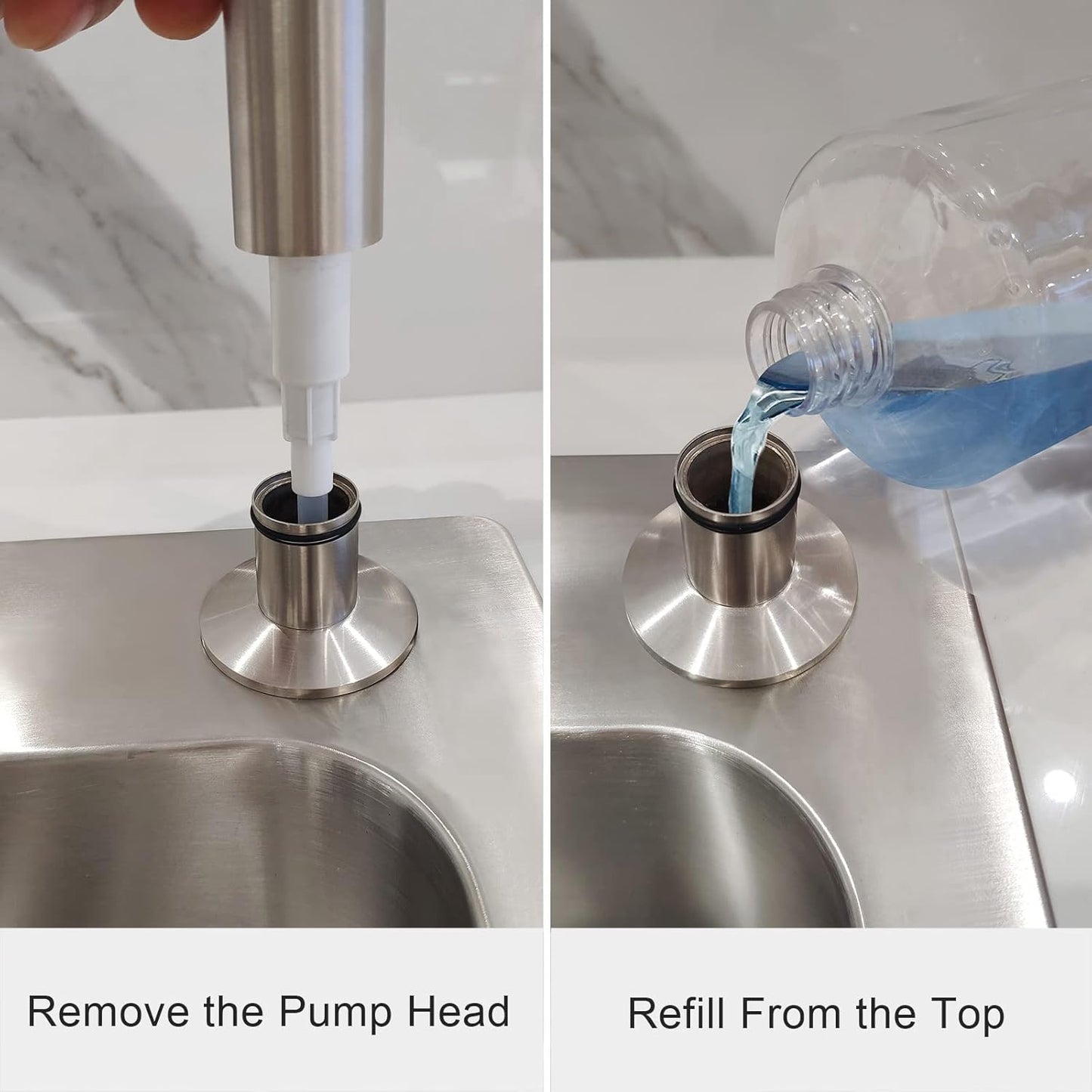 Remove the Pump Head

Refill From the Top