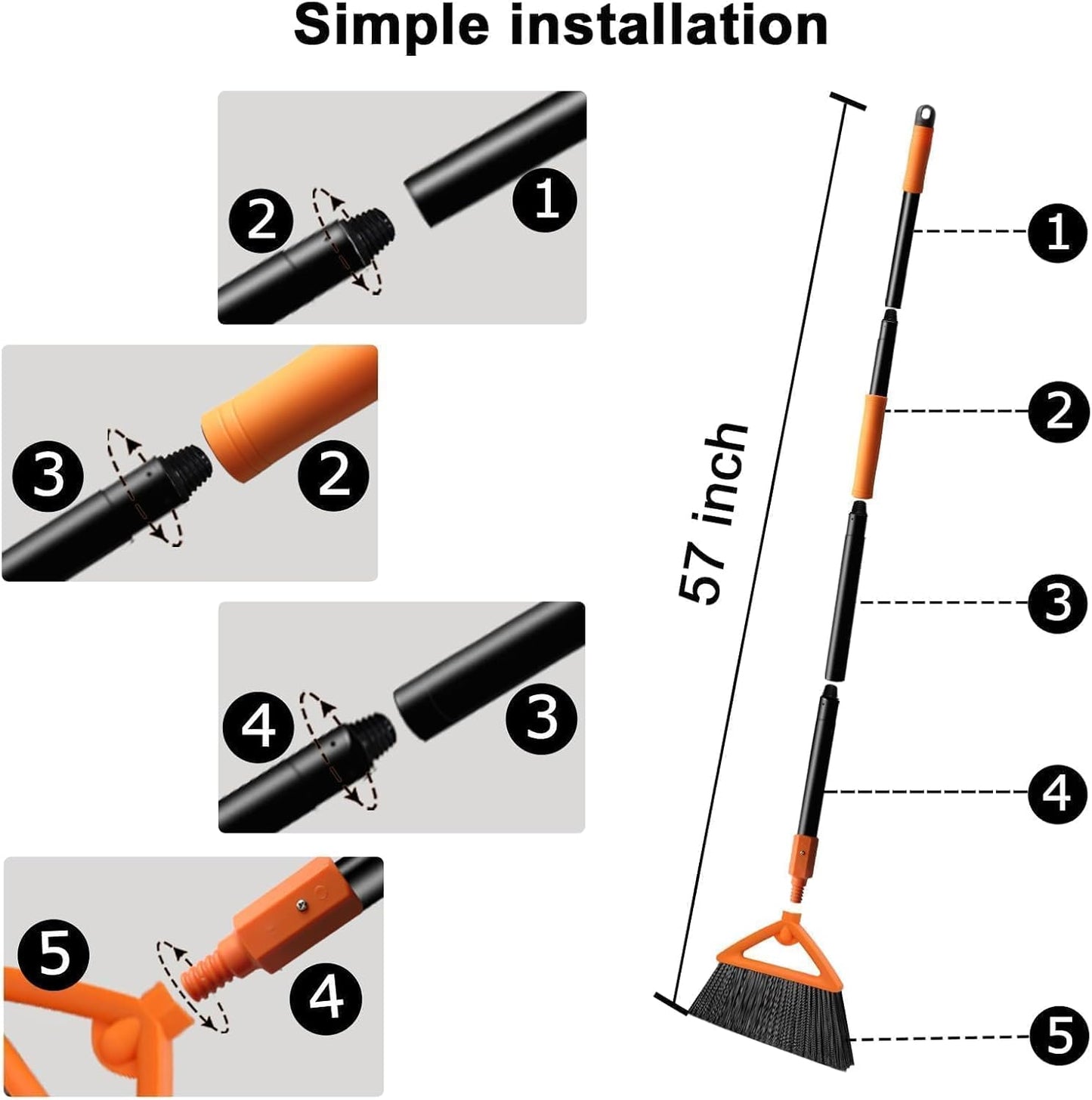 Simple installation

2 1

3 2

4 3

5 4

57 inch

1
2
3
4
5